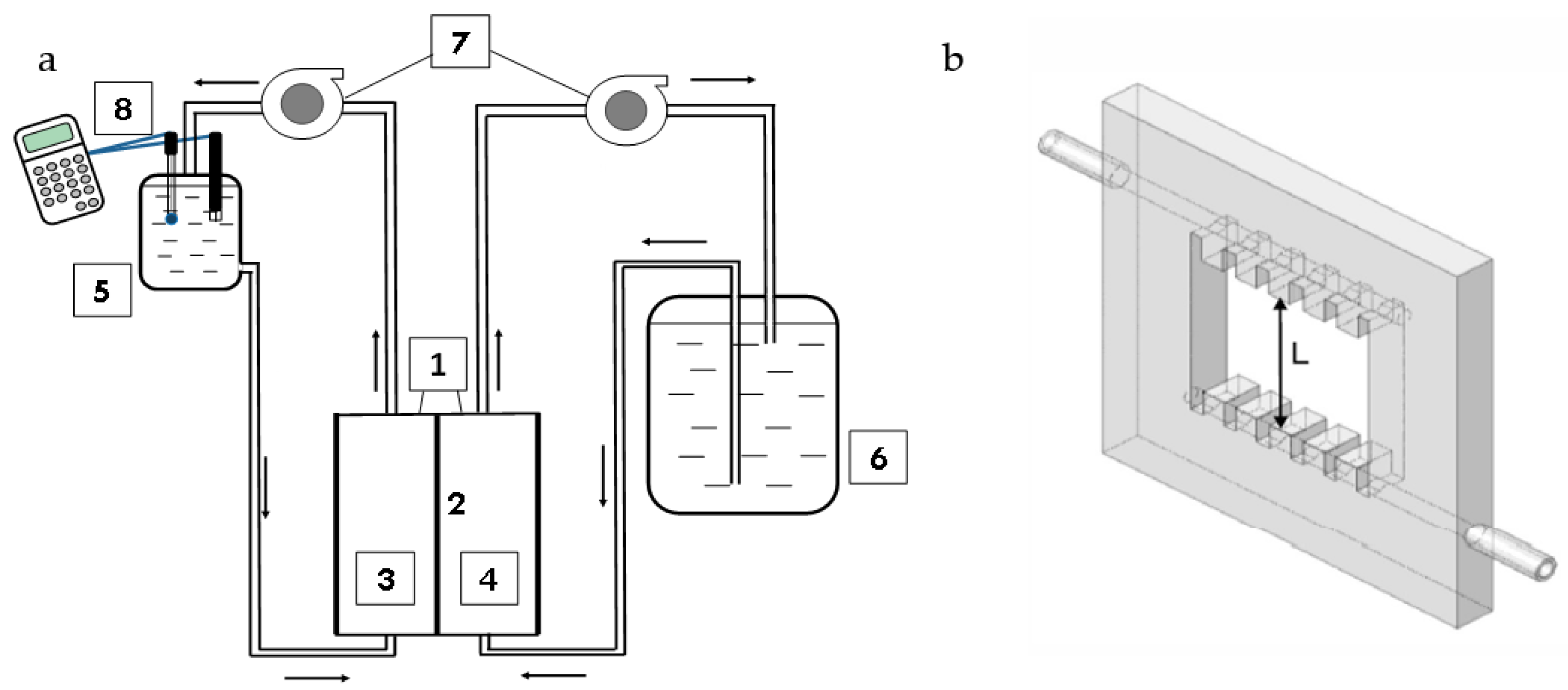 a

7

8

5

1

2

3

4

6

b

L