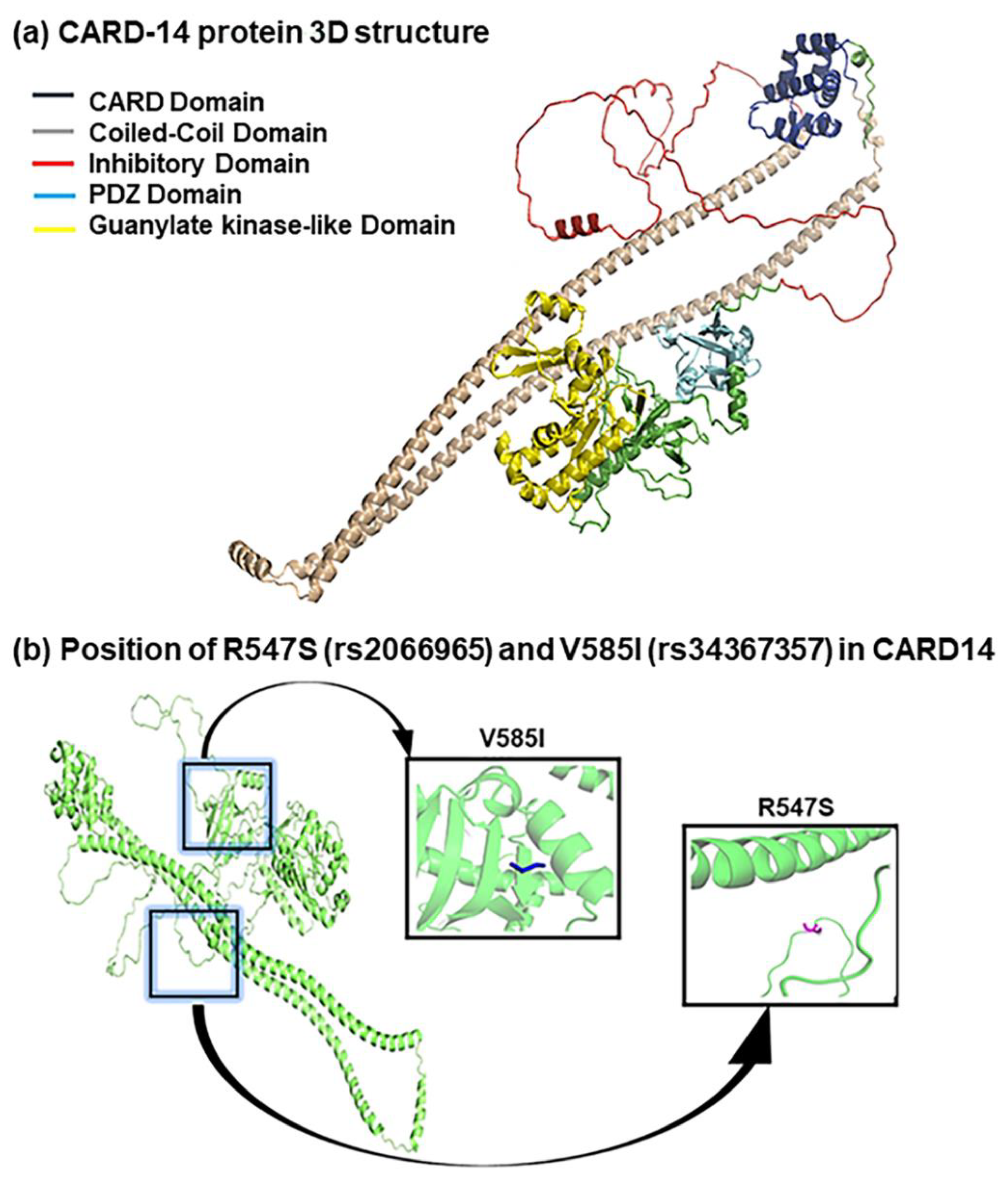 (a) CARD-14 protein 3D structure

CARD Domain
Coiled-Coil Domain
Inhibitory Domain
PDZ Domain
Guanylate kinase-like Domain

(b) Position of R547S (rs2066965) and V585I (rs34367357) in CARD14

V585I

R547S