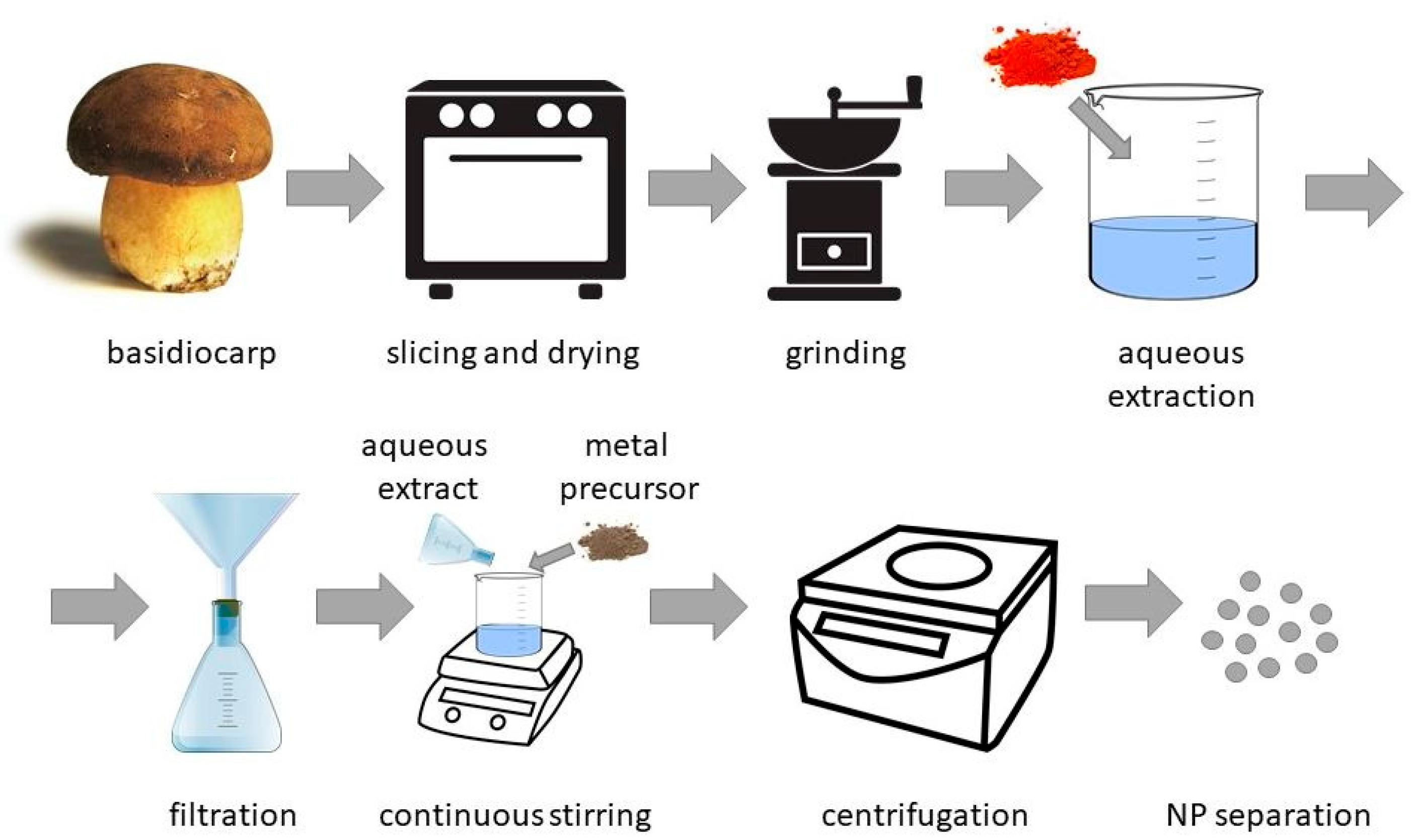 basidiocarp

slicing and drying

grinding

aqueous extraction

aqueous extract

metal precursor

filtration

continuous stirring

centrifugation

NP separation