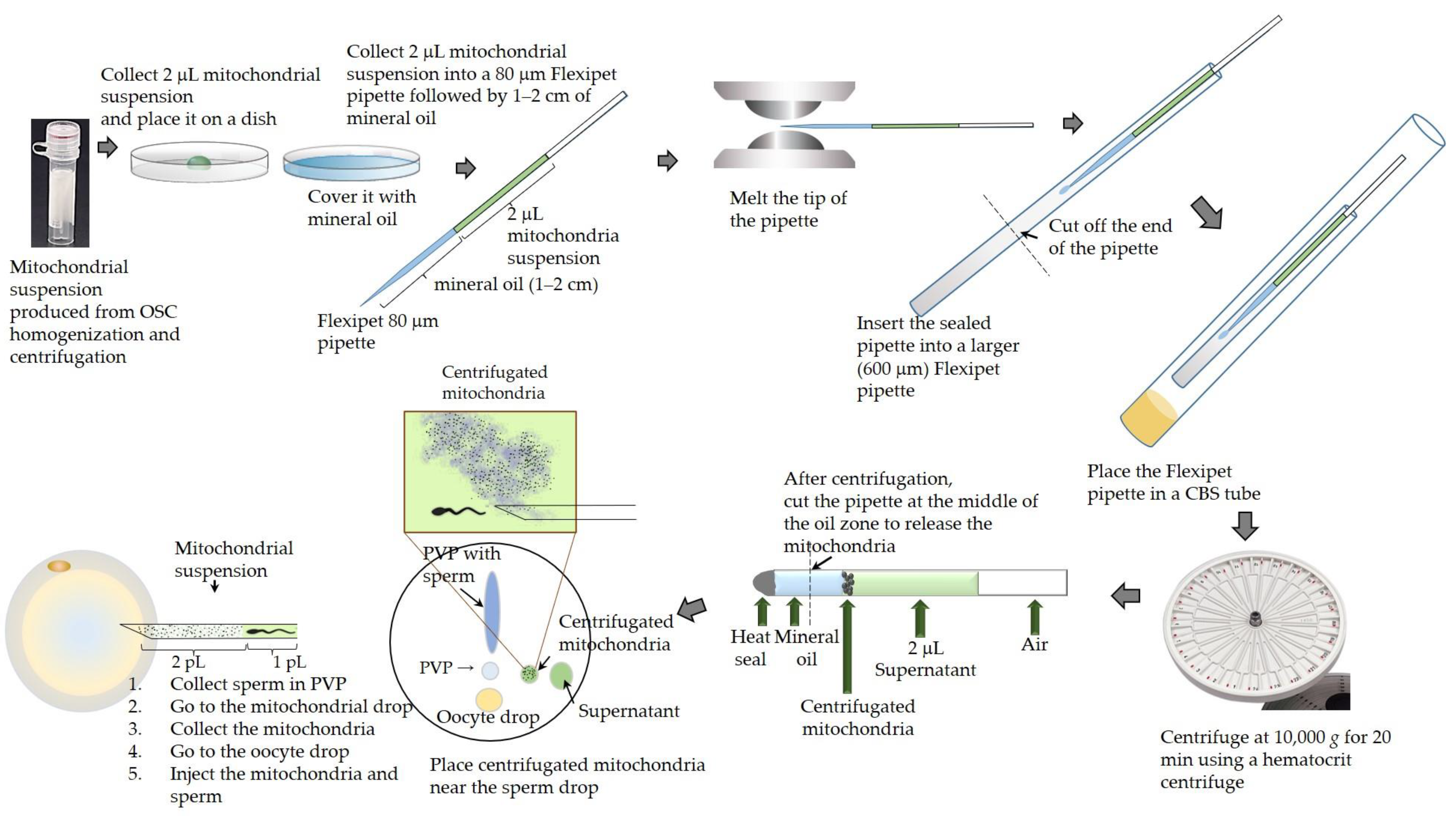 Mitochondrial suspension produced from OSC homogenization and centrifugation

Collect 2 μL mitochondrial suspension and place it on a dish

Cover it with mineral oil

Collect 2 μL mitochondrial suspension into a 80 μm Flexipet pipette followed by 1–2 cm of mineral oil

2 μL mitochondria suspension

mineral oil (1–2 cm)

Flexipet 80 μm pipette

Melt the tip of the pipette

Cut off the end of the pipette

Insert the sealed pipette into a larger (600 μm) Flexipet pipette

Place the Flexipet pipette in a CBS tube

Centrifuge at 10,000 $g$ for 20 min using a hematocrit centrifuge

After centrifugation, cut the pipette at the middle of the oil zone to release the mitochondria

Heat seal

Mineral oil

Centrifugated mitochondria

2 μL Supernatant

Air

Centrifugated mitochondria

PVP with sperm

Centrifugated mitochondria

PVP →

Oocyte drop

Supernatant

Place centrifugated mitochondria near the sperm drop

Mitochondrial suspension

2 pL

1 pL

1. Collect sperm in PVP
2. Go to the mitochondrial drop
3. Collect the mitochondria
4. Go to the oocyte drop
5. Inject the mitochondria and sperm