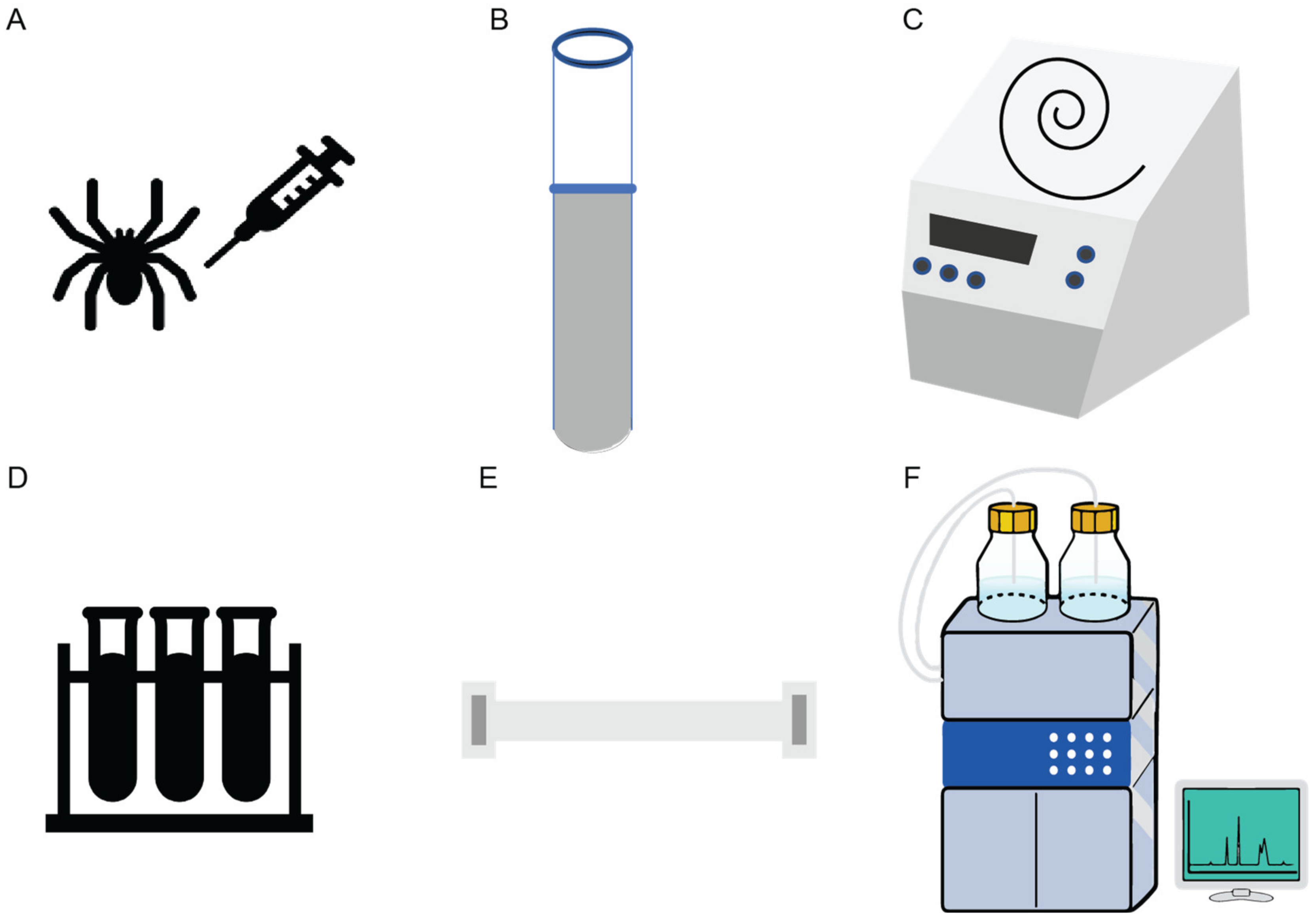 A

B

C

D

E

F