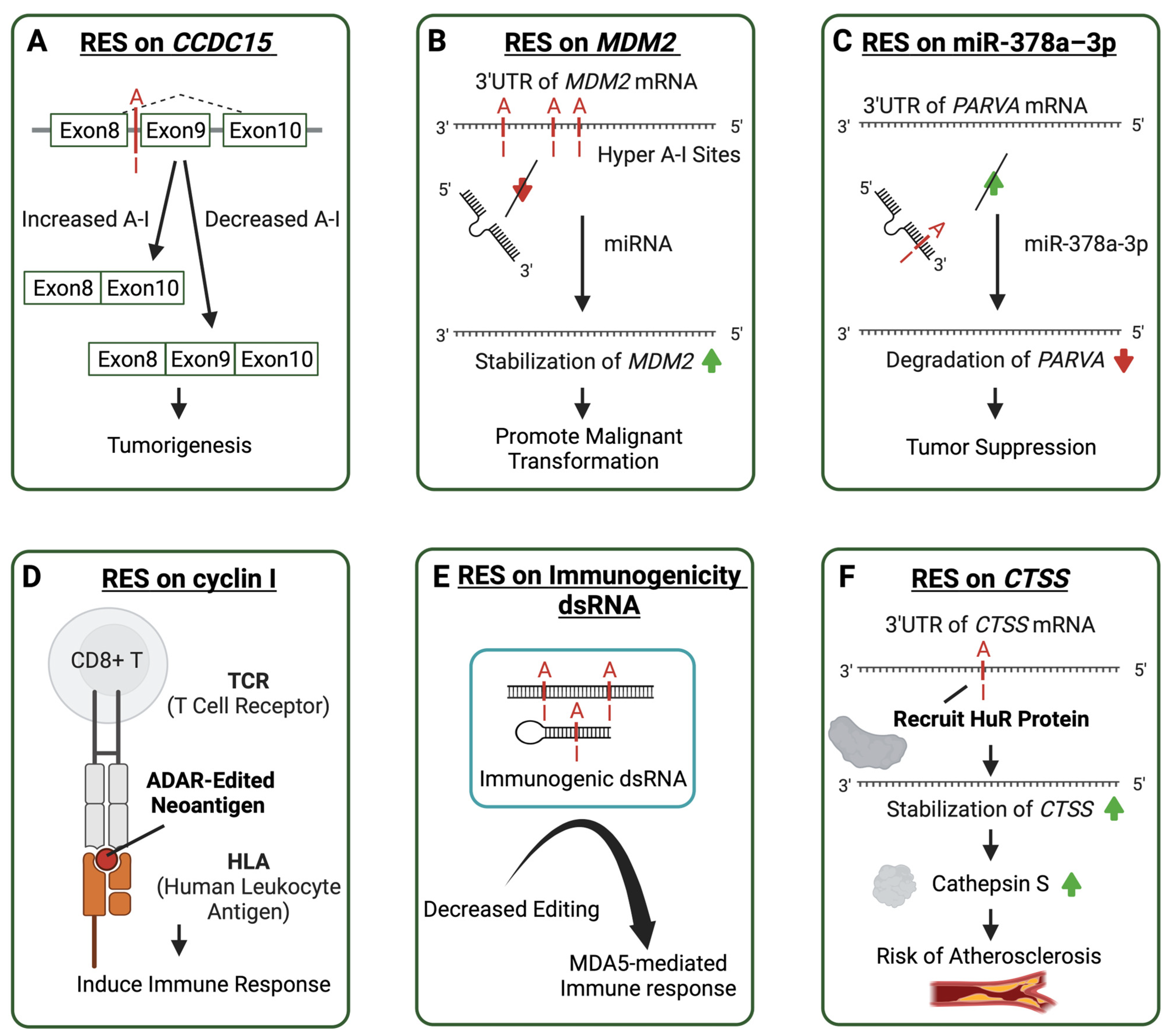 A RES on CCDC15

A

Exon8 Exon9 Exon10

Increased A-I

Decreased A-I

Exon8 Exon10

Exon8 Exon9 Exon10

Tumorigenesis

B RES on MDM2

3'UTR of MDM2 mRNA

A A A

3' 5'

Hyper A-I Sites

5'

3'

miRNA

3' 5'

Stabilization of MDM2

Promote Malignant Transformation

C RES on miR-378a–3p

3'UTR of PARVA mRNA

3' 5'

5'

A

3'

miR-378a-3p

3' 5'

Degradation of PARVA

Tumor Suppression

D RES on cyclin I

CD8+ T

TCR
(T Cell Receptor)

ADAR-Edited Neoantigen

HLA
(Human Leukocyte Antigen)

Induce Immune Response

E RES on Immunogenicity dsRNA

A A

A

Immunogenic dsRNA

Decreased Editing

MDA5-mediated Immune response

F RES on CTSS

3'UTR of CTSS mRNA

A

3' 5'

Recruit HuR Protein

3' 5'

Stabilization of CTSS

Cathepsin S

Risk of Atherosclerosis