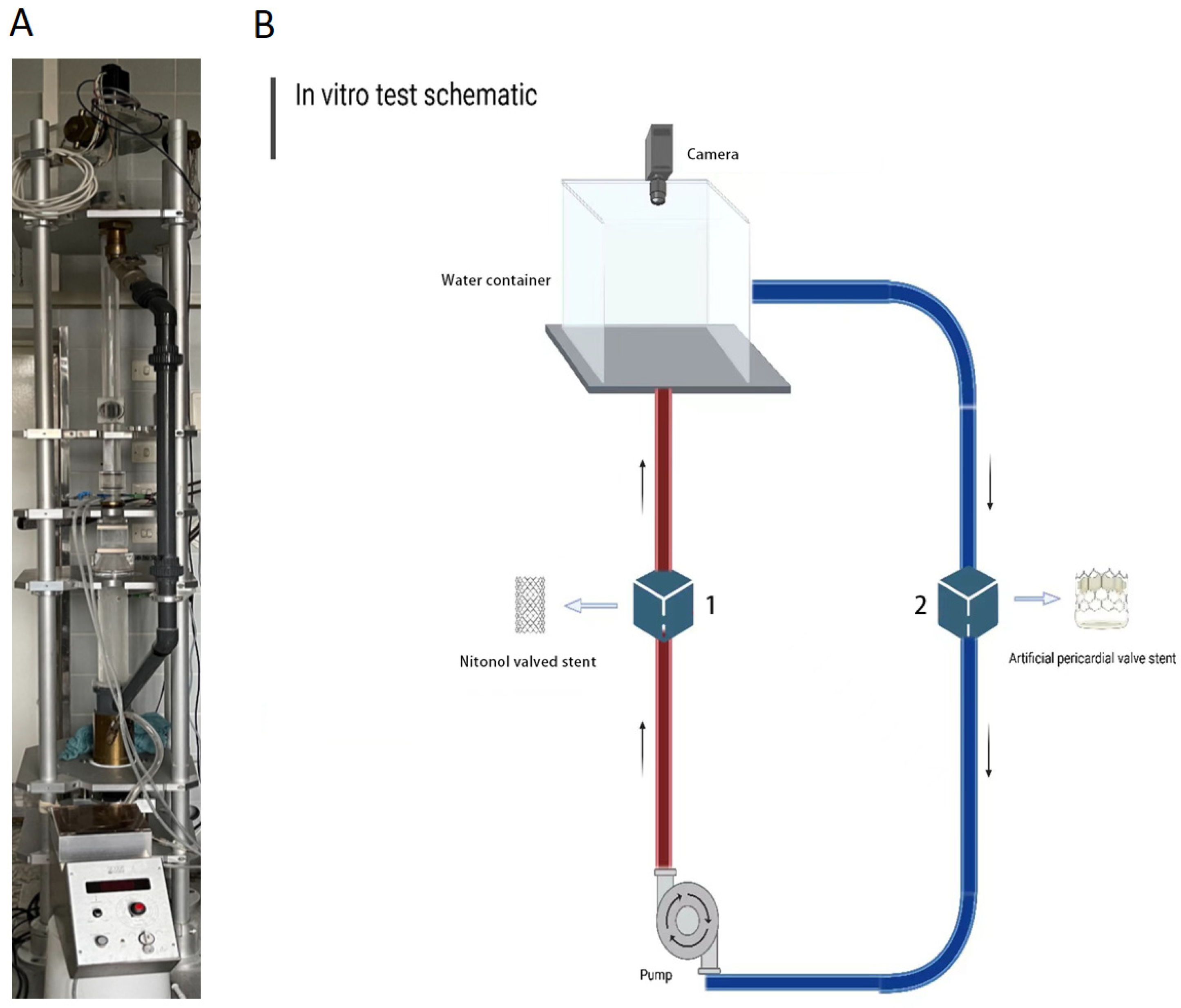 A

B

In vitro test schematic

Camera

Water container

1

2

Nitonol valved stent

Artificial pericardial valve stent

Pump