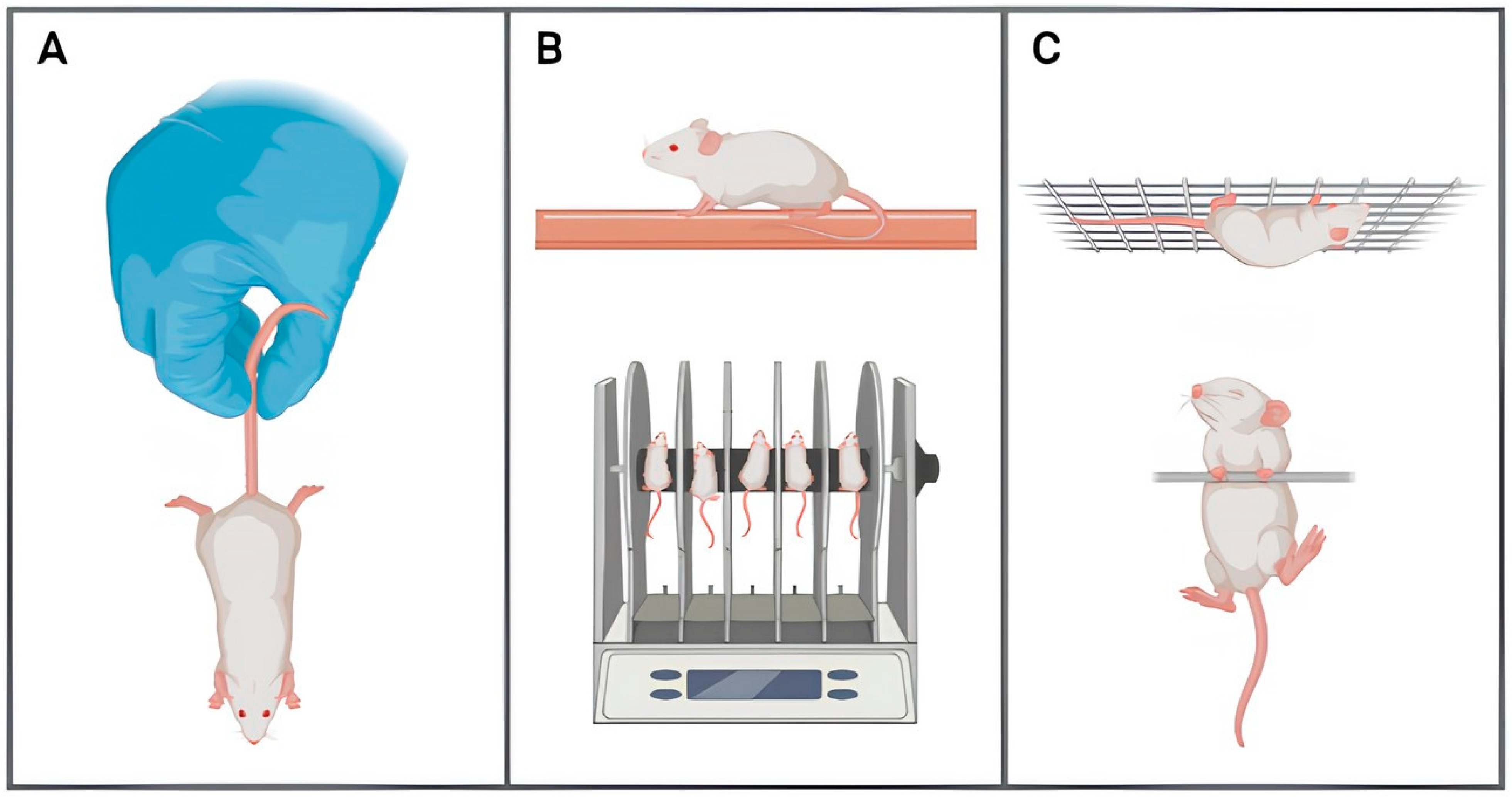 A

B

C