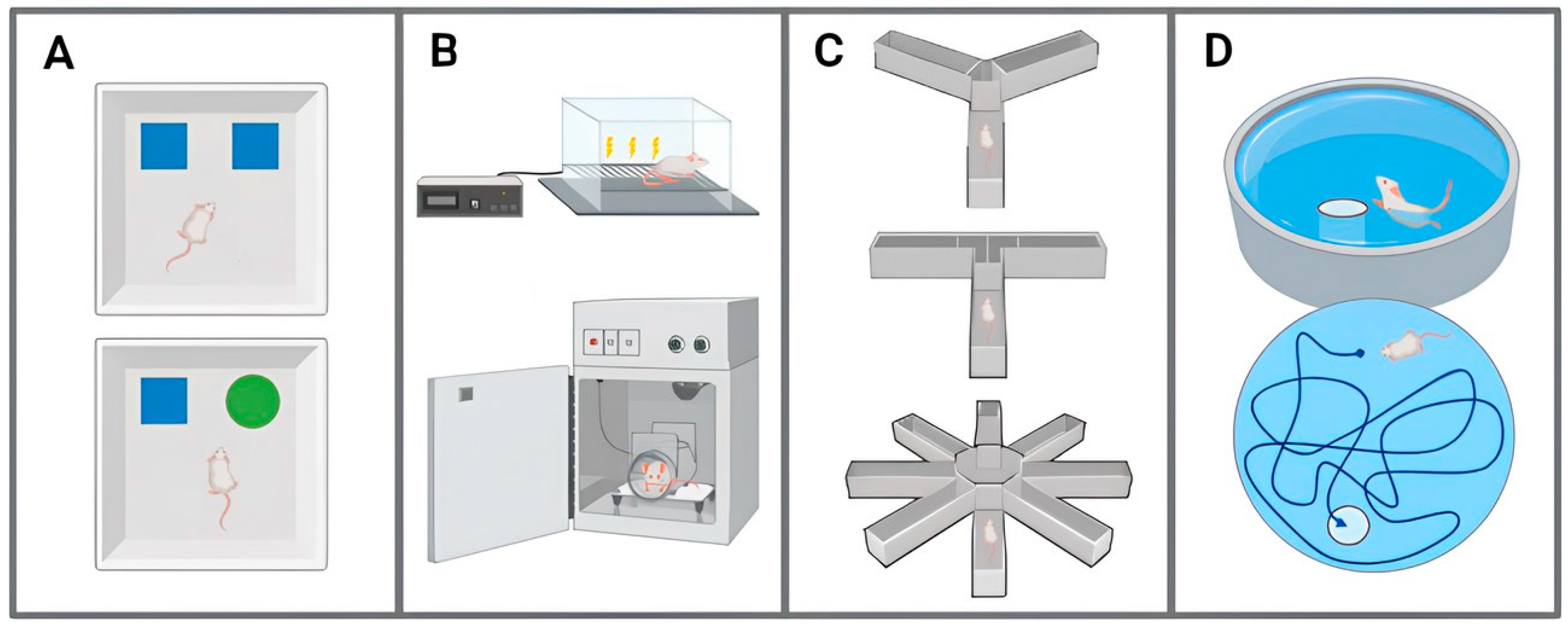 A

B

C

D