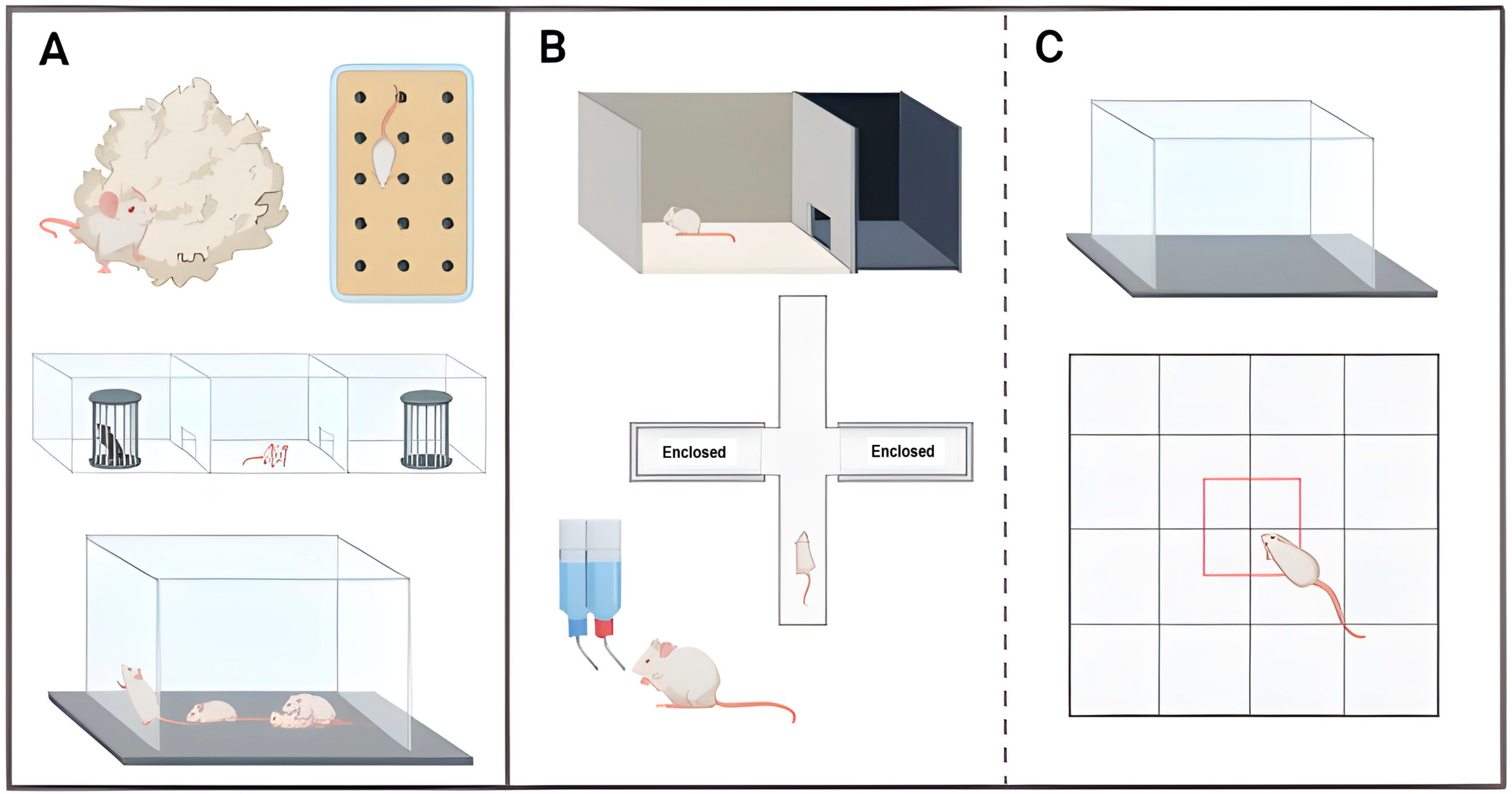 A

B

Enclosed

Enclosed

C