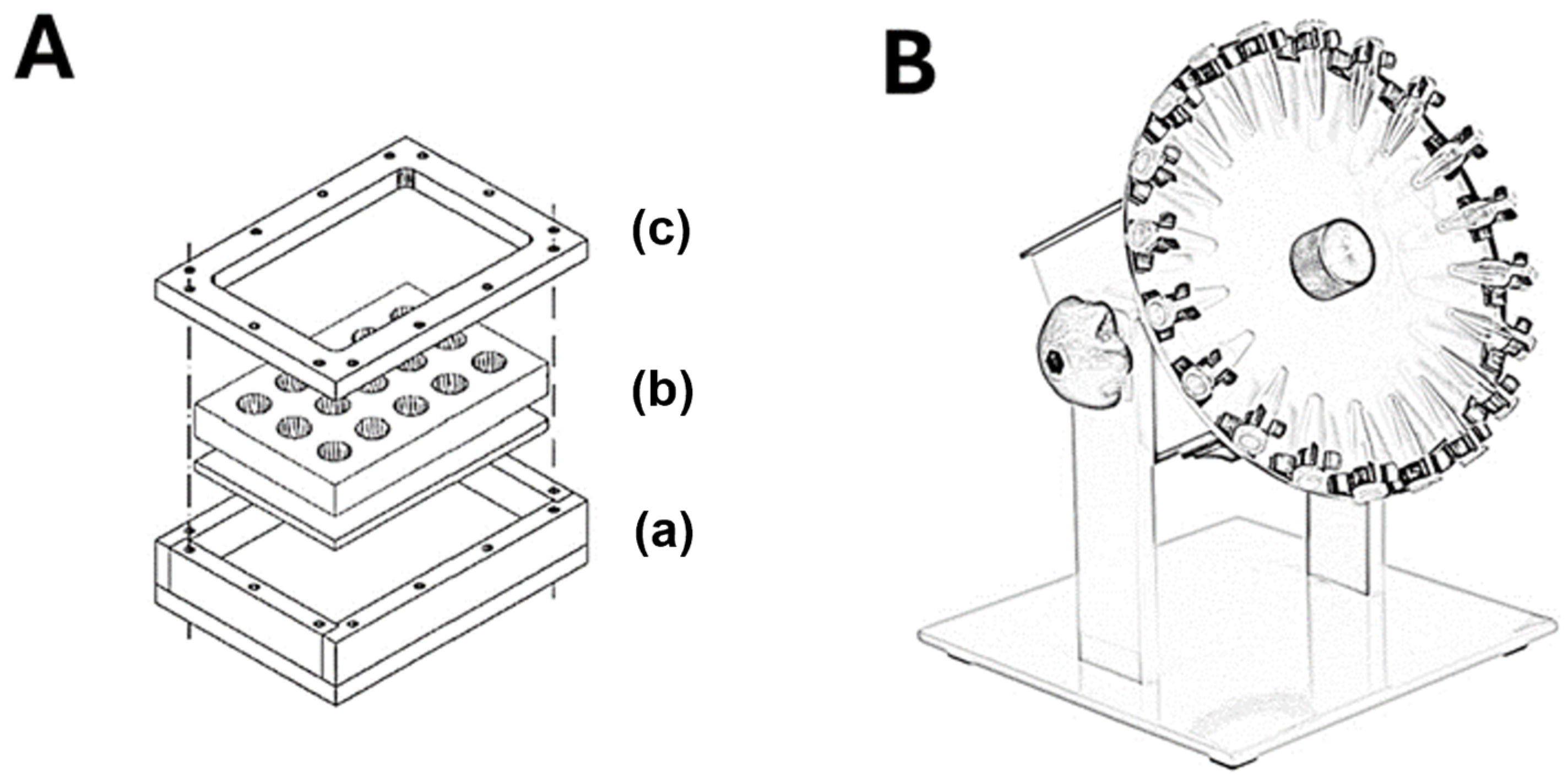 A

(c)

(b)

(a)

B