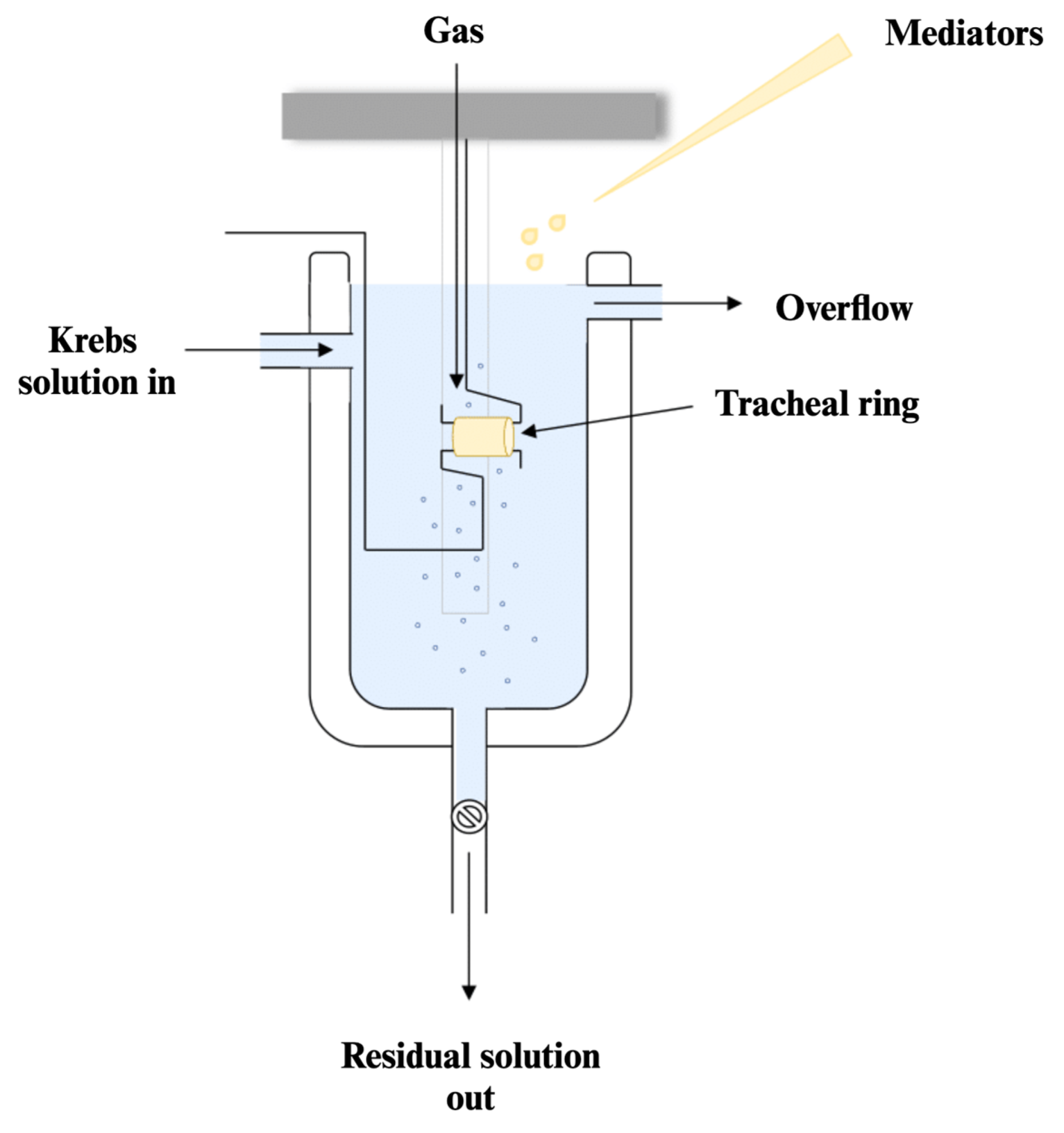 Gas

Mediators

Overflow

Krebs solution in

Tracheal ring

Residual solution out