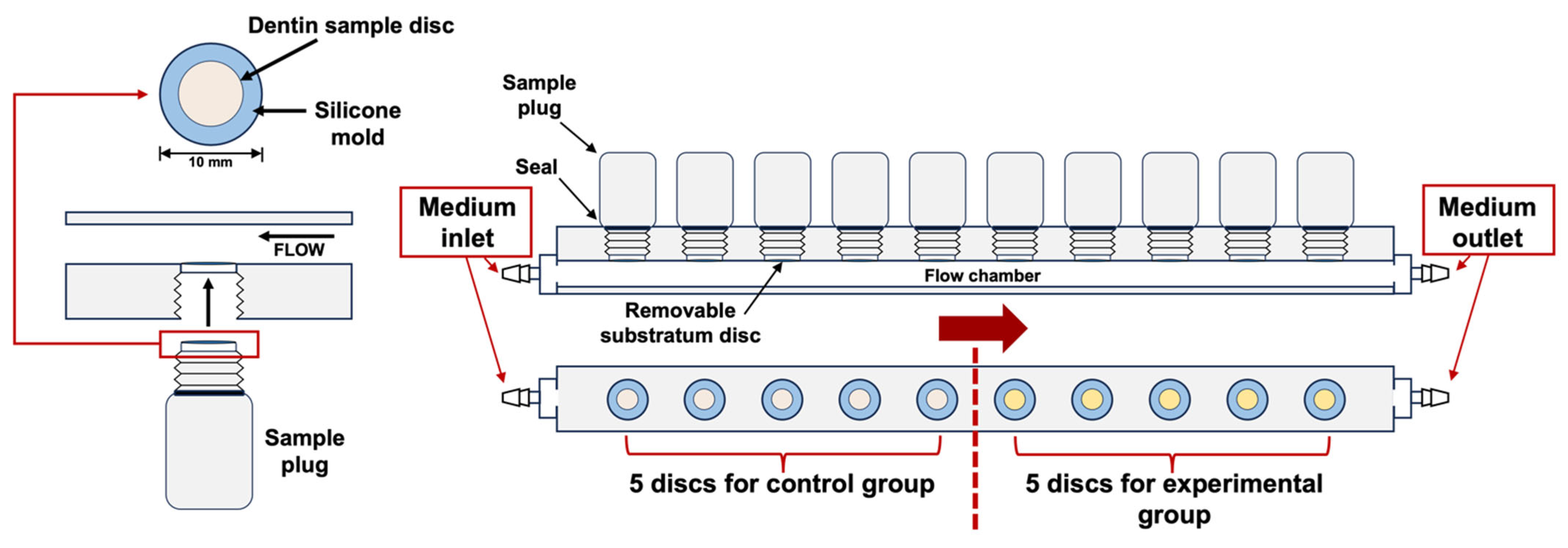 Dentin sample disc

Silicone mold

10 mm

FLOW

Sample plug

Sample plug

Seal

Medium inlet

Medium outlet

Flow chamber

Removable substratum disc

5 discs for control group

5 discs for experimental group