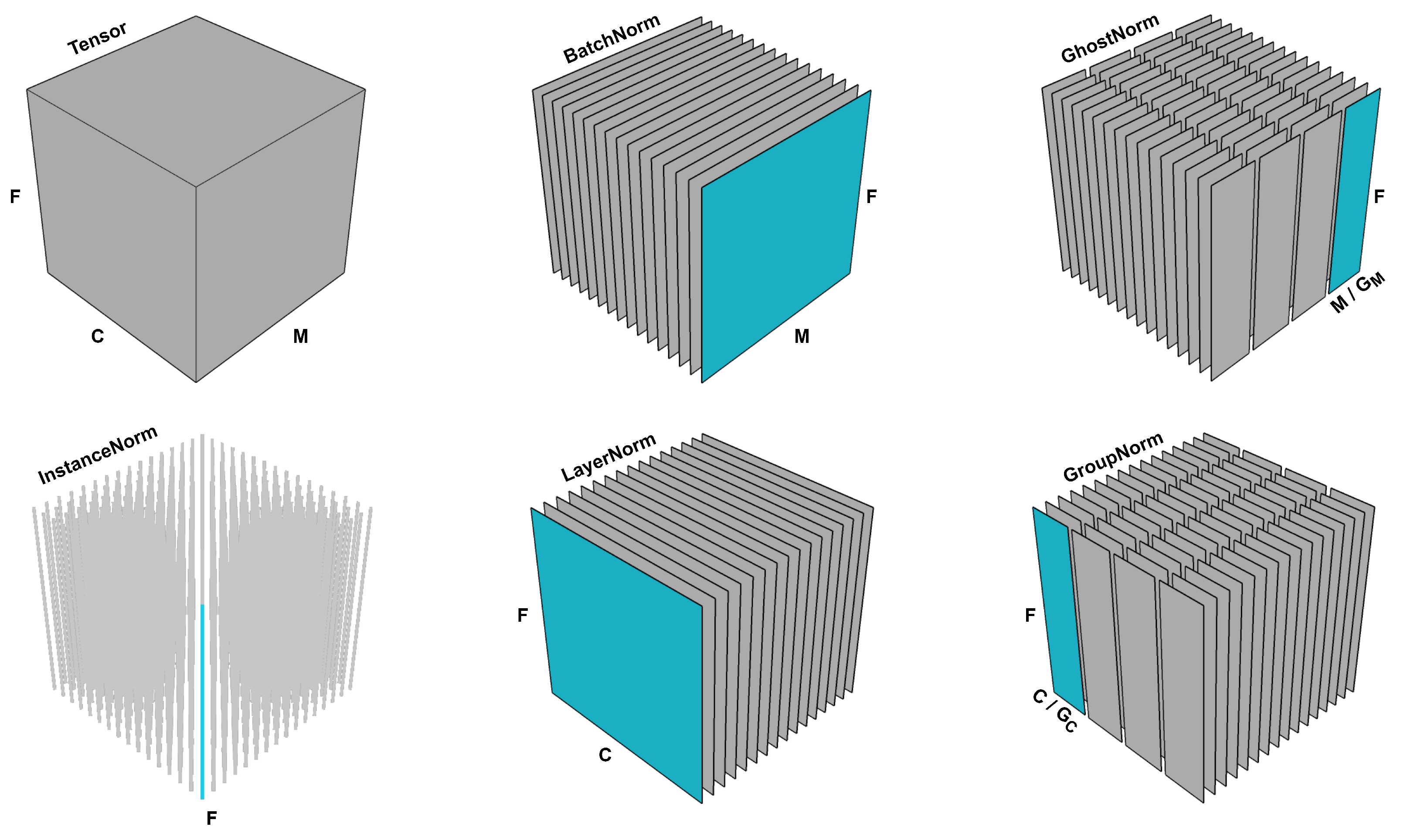 Tensor
F
C
M

BatchNorm
F
M

GhostNorm
F
$M / G_M$

InstanceNorm
F

LayerNorm
F
C

GroupNorm
F
$C / G_C$