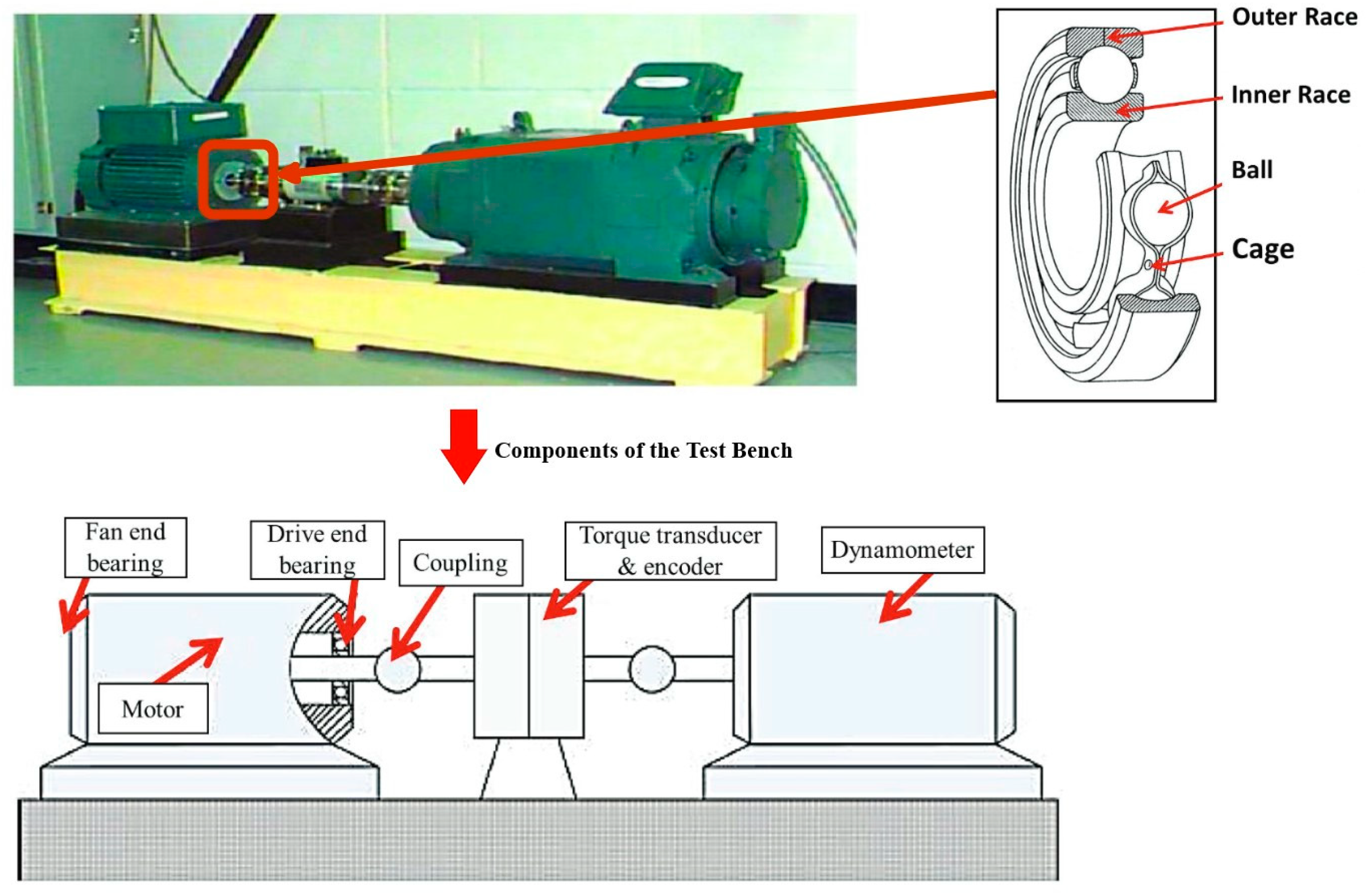 Outer Race

Inner Race

Ball

Cage

Components of the Test Bench

Fan end bearing

Drive end bearing

Coupling

Torque transducer & encoder

Dynamometer

Motor