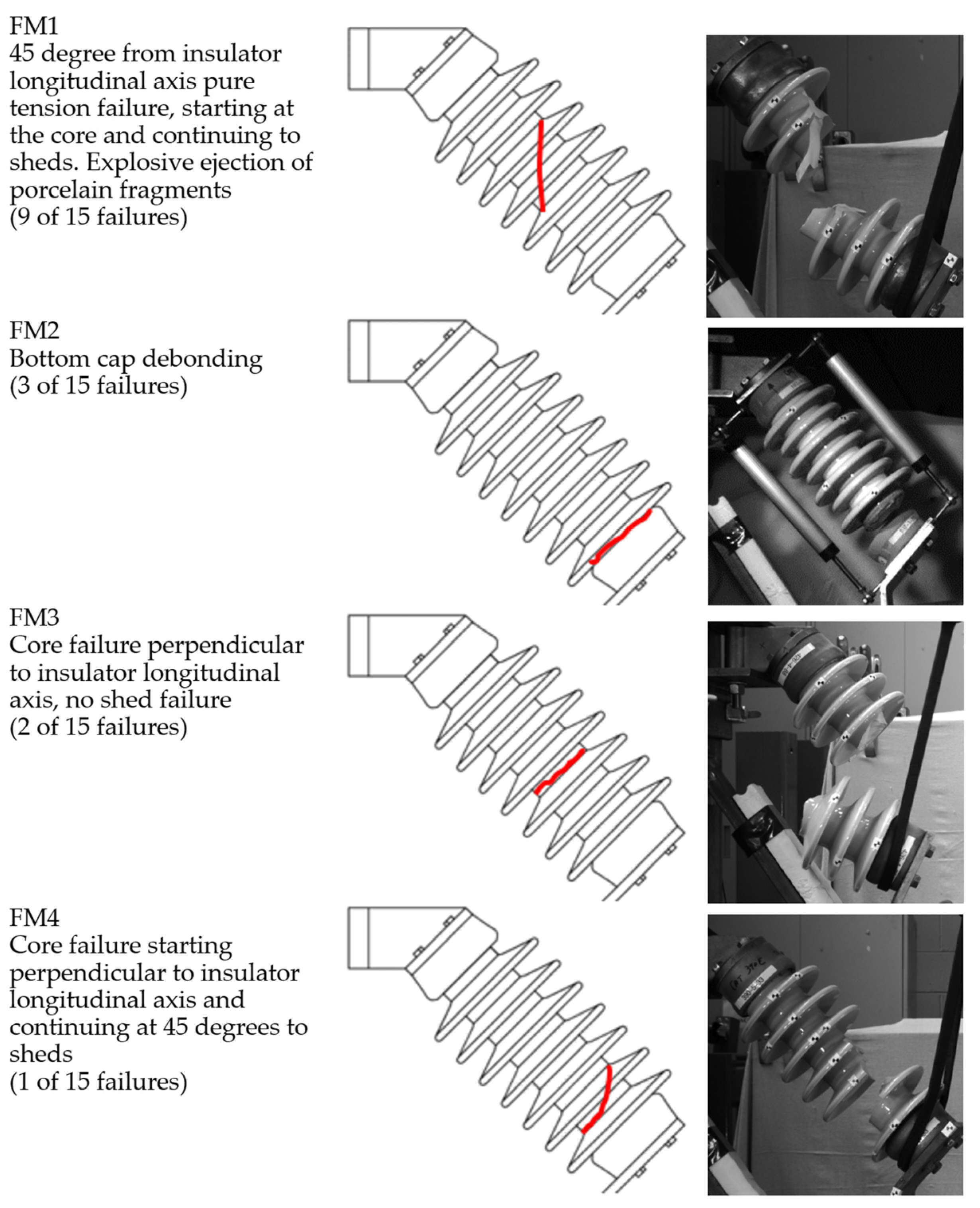 FM1
45 degree from insulator longitudinal axis pure tension failure, starting at the core and continuing to sheds. Explosive ejection of porcelain fragments
(9 of 15 failures)

FM2
Bottom cap debonding
(3 of 15 failures)

FM3
Core failure perpendicular to insulator longitudinal axis, no shed failure
(2 of 15 failures)

FM4
Core failure starting perpendicular to insulator longitudinal axis and continuing at 45 degrees to sheds
(1 of 15 failures)