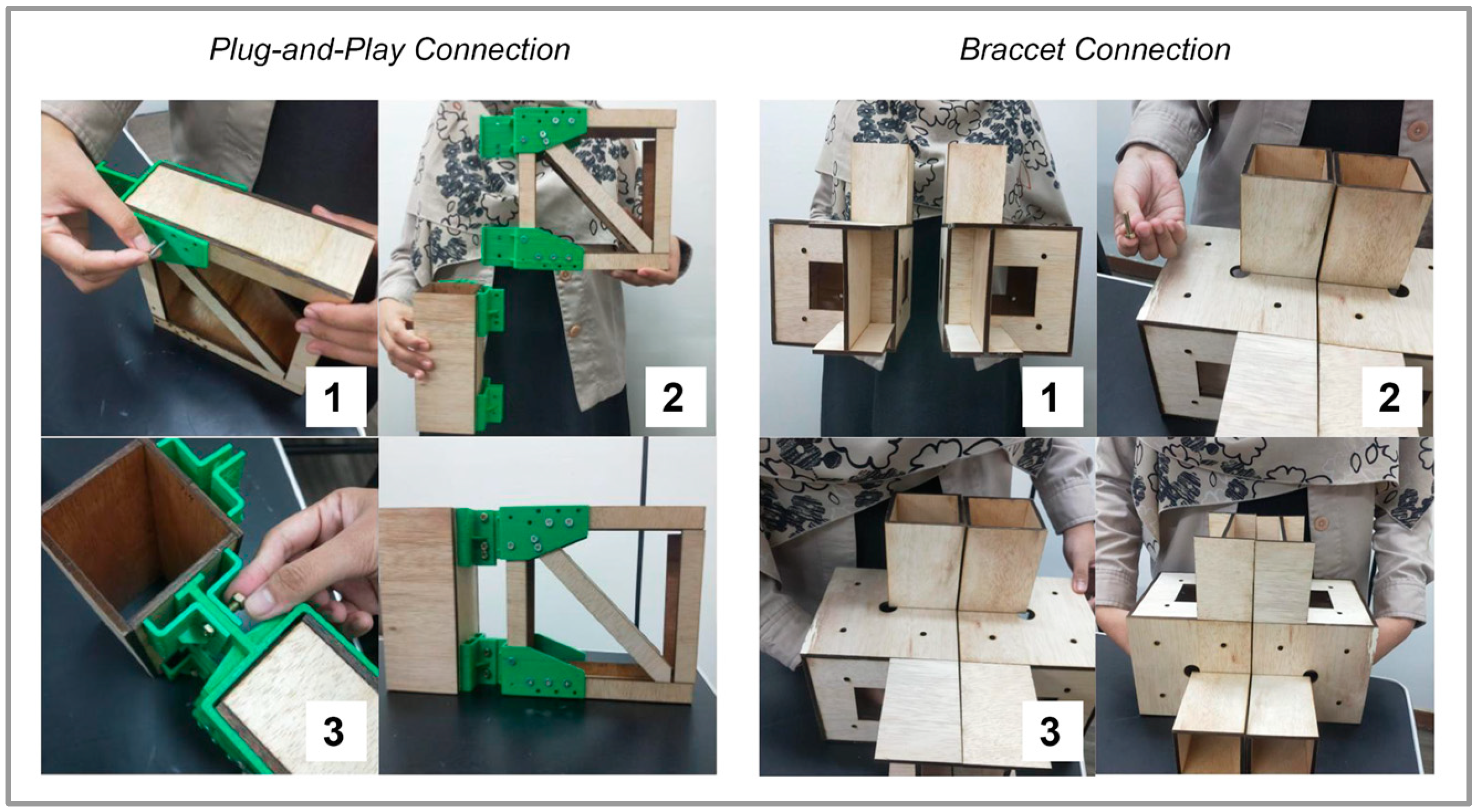 Plug-and-Play Connection

1

2

3

Braccet Connection

1

2

3