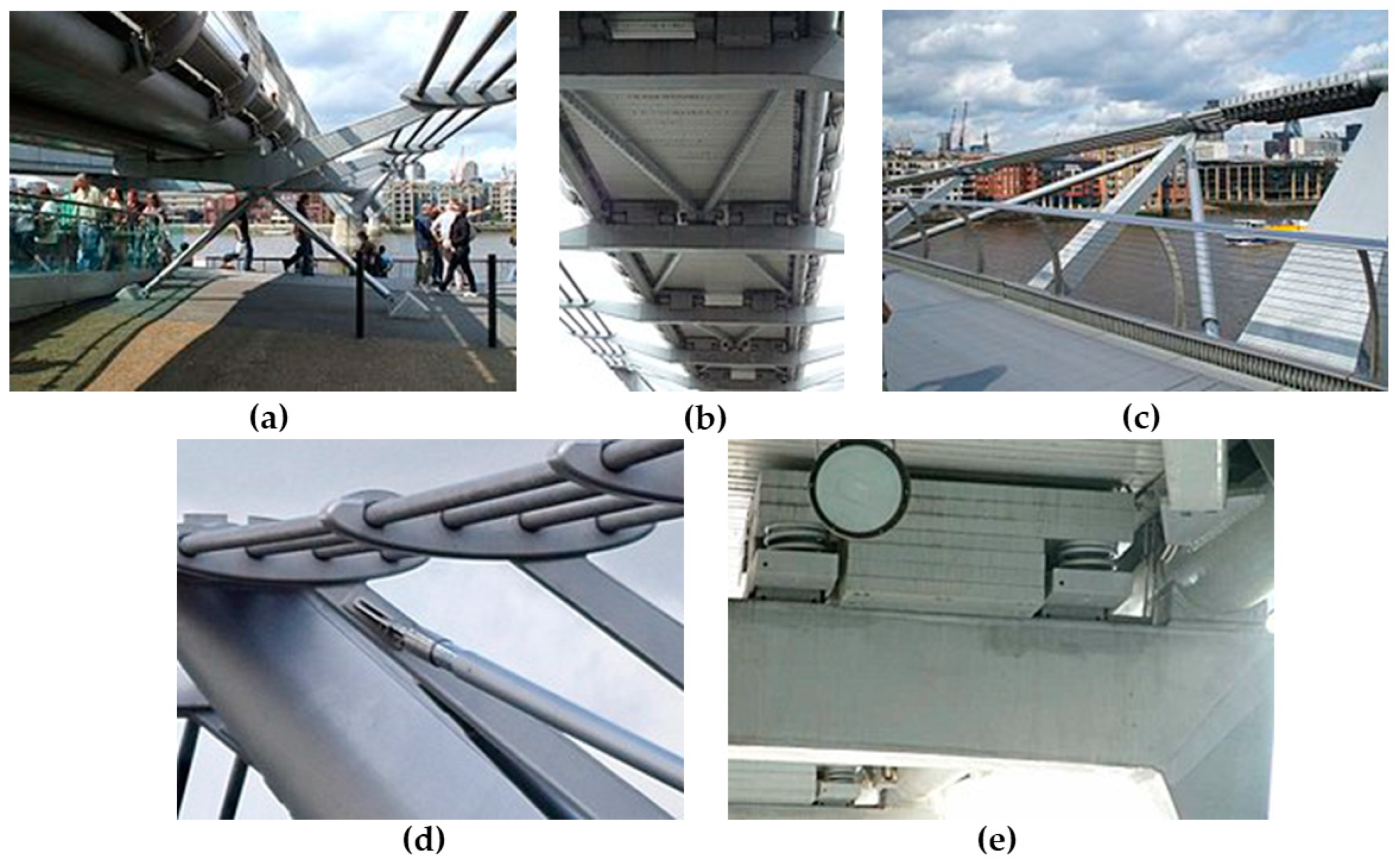 (a)

(b)

(c)

(d)

(e)