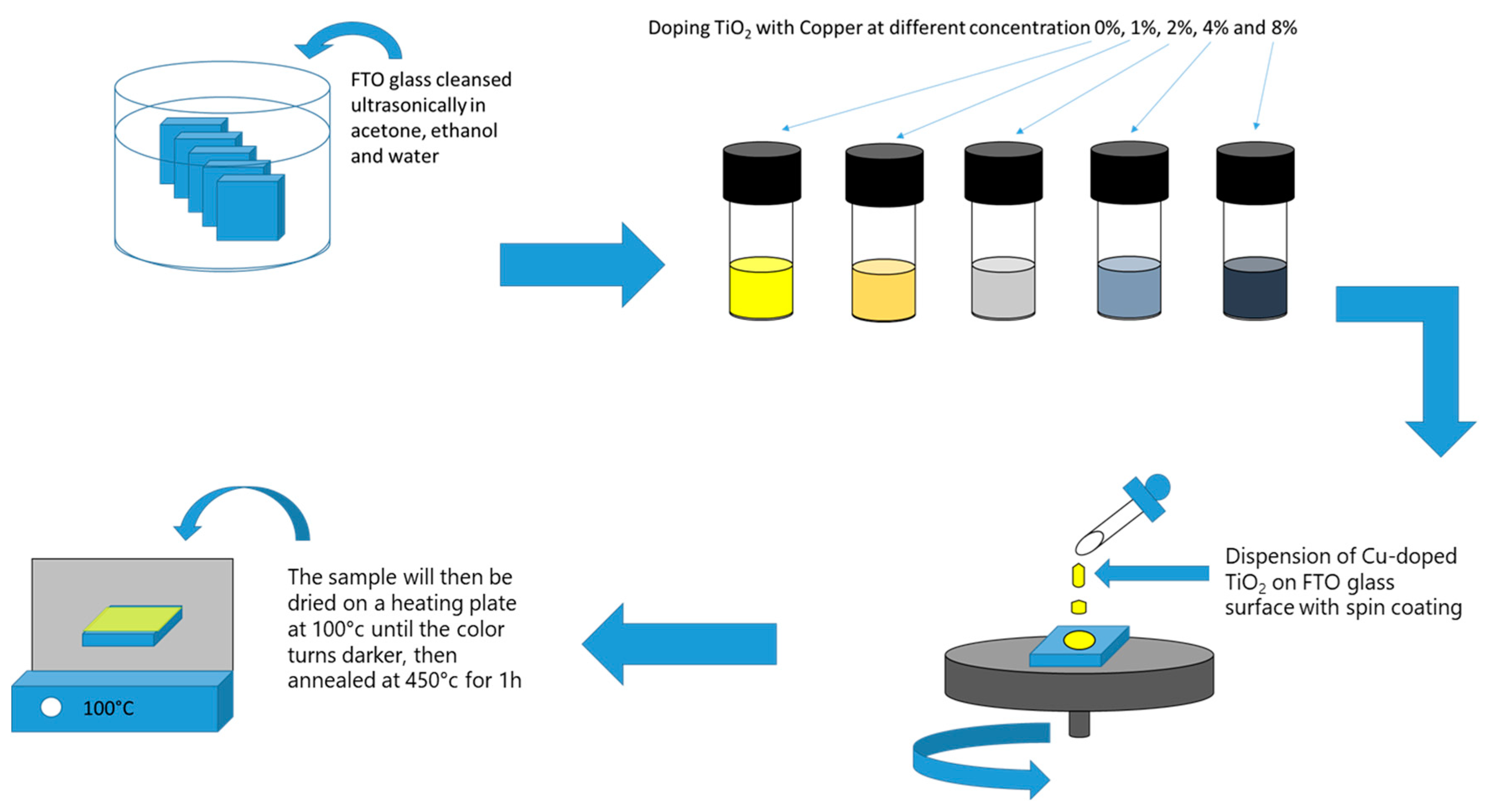 FTO glass cleansed ultrasonically in acetone, ethanol and water

Doping $TiO_2$ with Copper at different concentration 0%, 1%, 2%, 4% and 8%

Dispension of Cu-doped $TiO_2$ on FTO glass surface with spin coating

The sample will then be dried on a heating plate at 100°c until the color turns darker, then annealed at 450°c for 1h

100°C