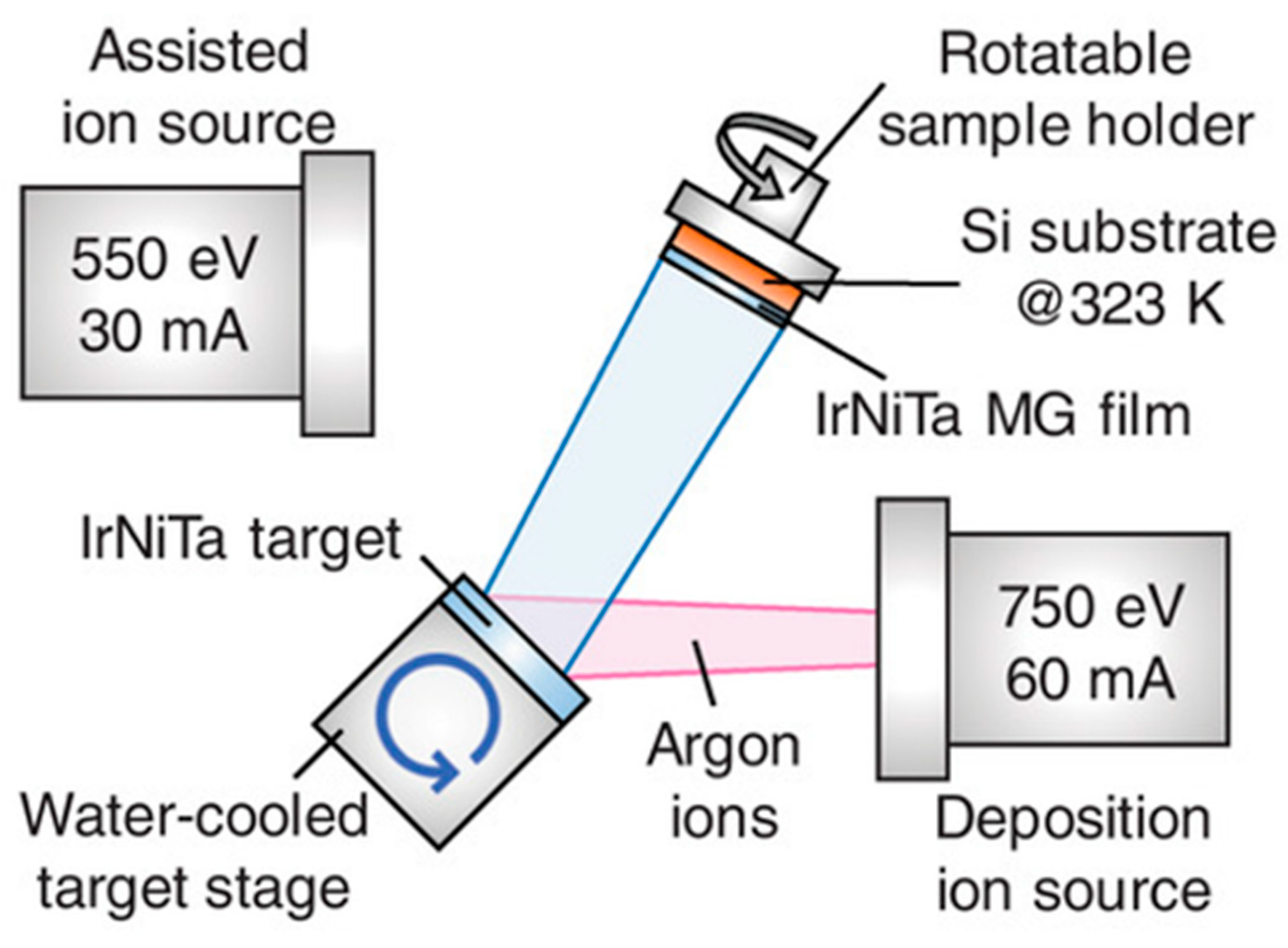 Assisted ion source

550 eV
30 mA

Rotatable sample holder

Si substrate @323 K

IrNiTa MG film

IrNiTa target

750 eV
60 mA

Argon ions

Water-cooled target stage

Deposition ion source