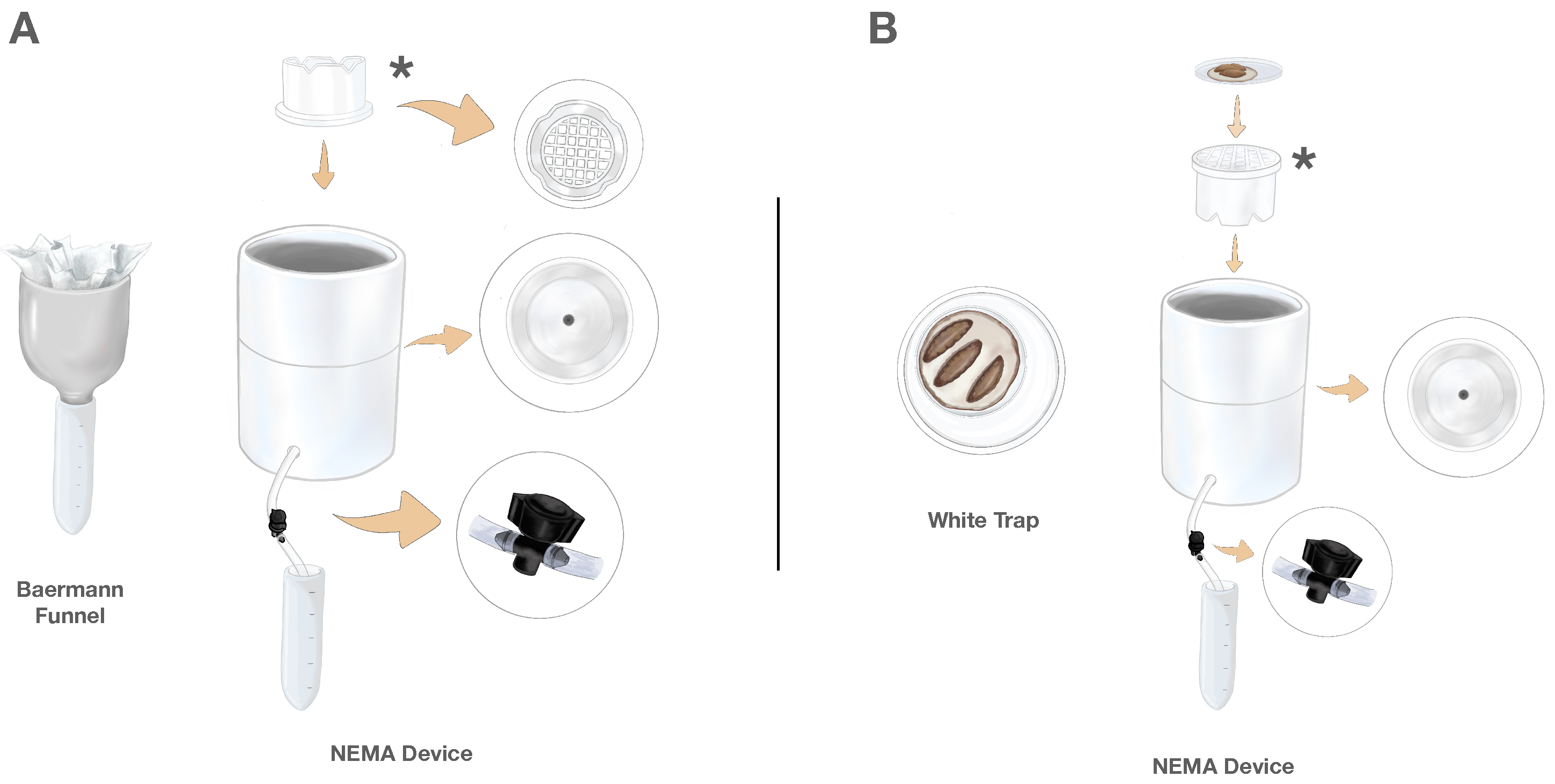 A

*

Baermann Funnel

NEMA Device

B

*

White Trap

NEMA Device