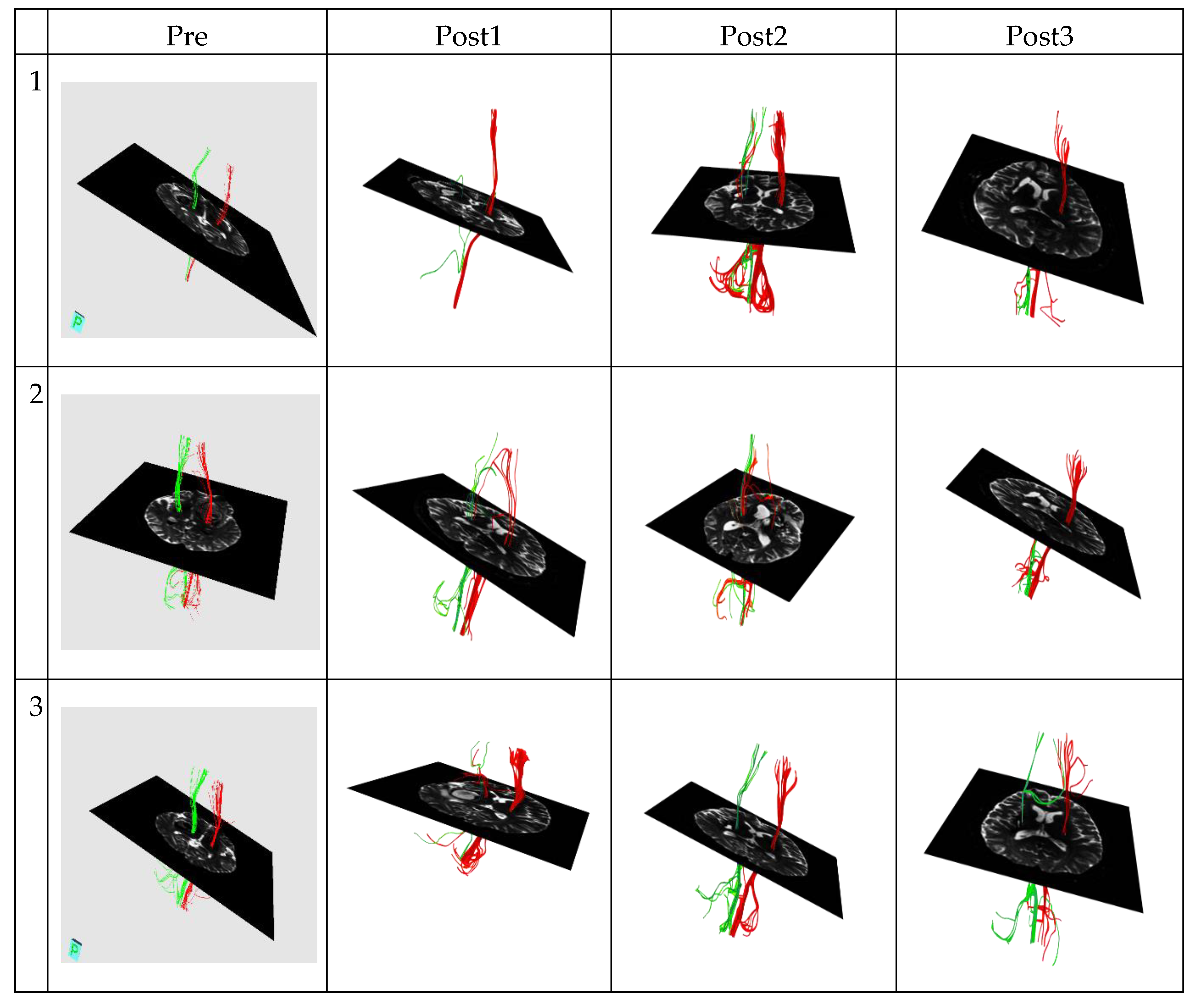 | | Pre | Post1 | Post2 | Post3 |
|---|---|---|---|---|
| 1 | P | | | |
| 2 | | | | |
| 3 | P | | | |