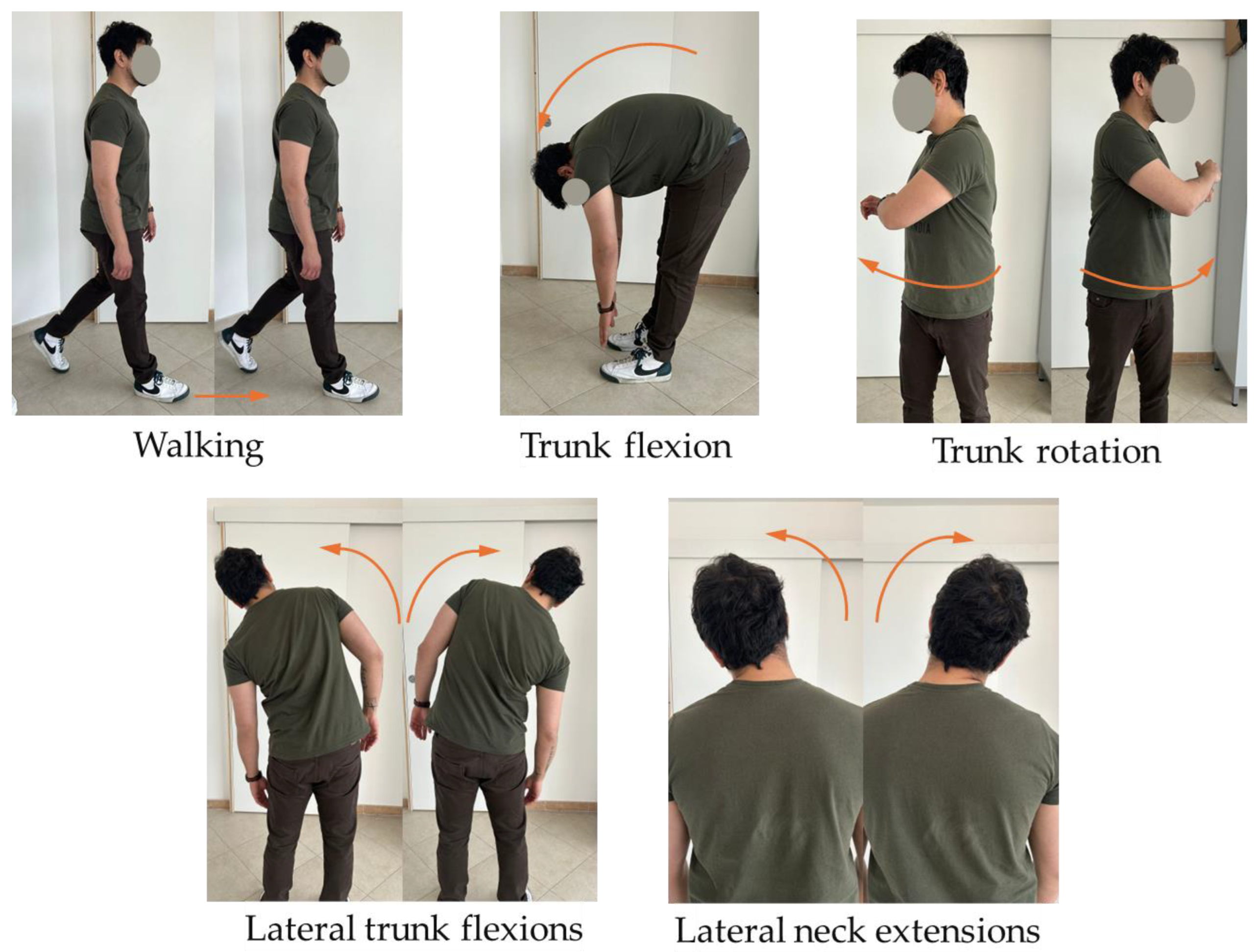 Walking

Trunk flexion

Trunk rotation

Lateral trunk flexions

Lateral neck extensions