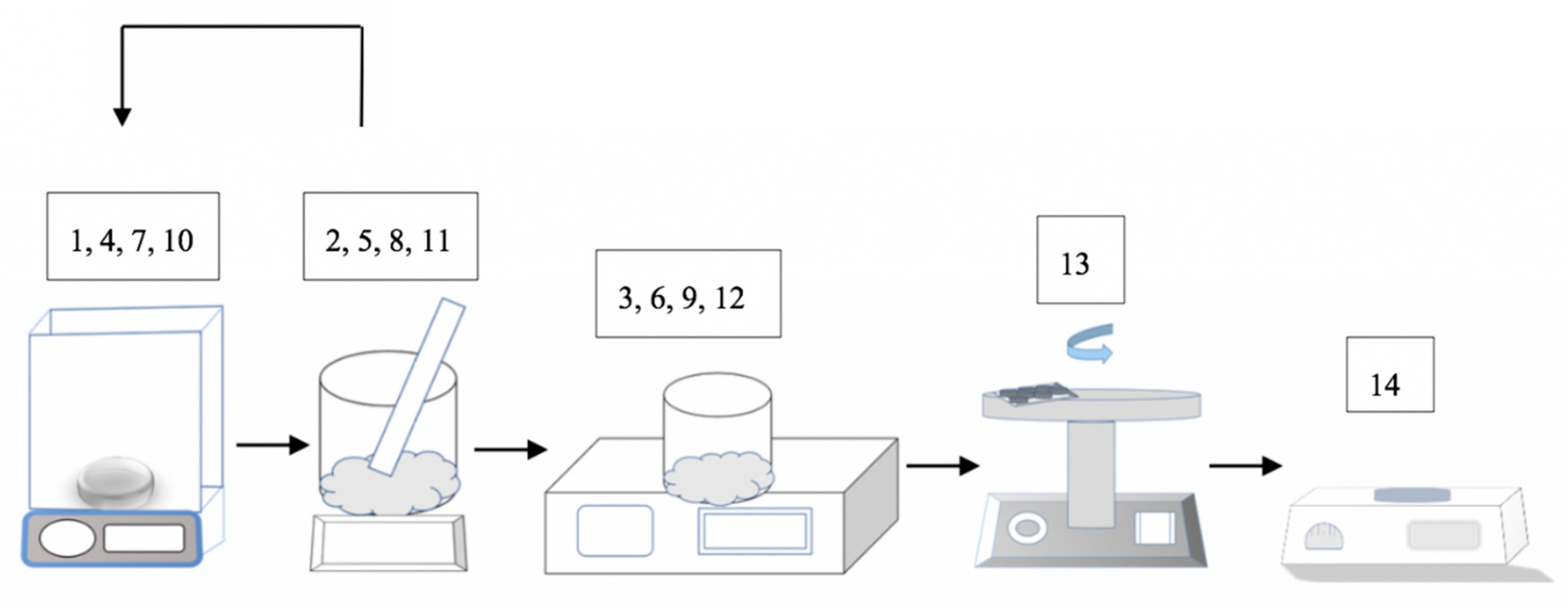 1, 4, 7, 10

2, 5, 8, 11

3, 6, 9, 12

13

14