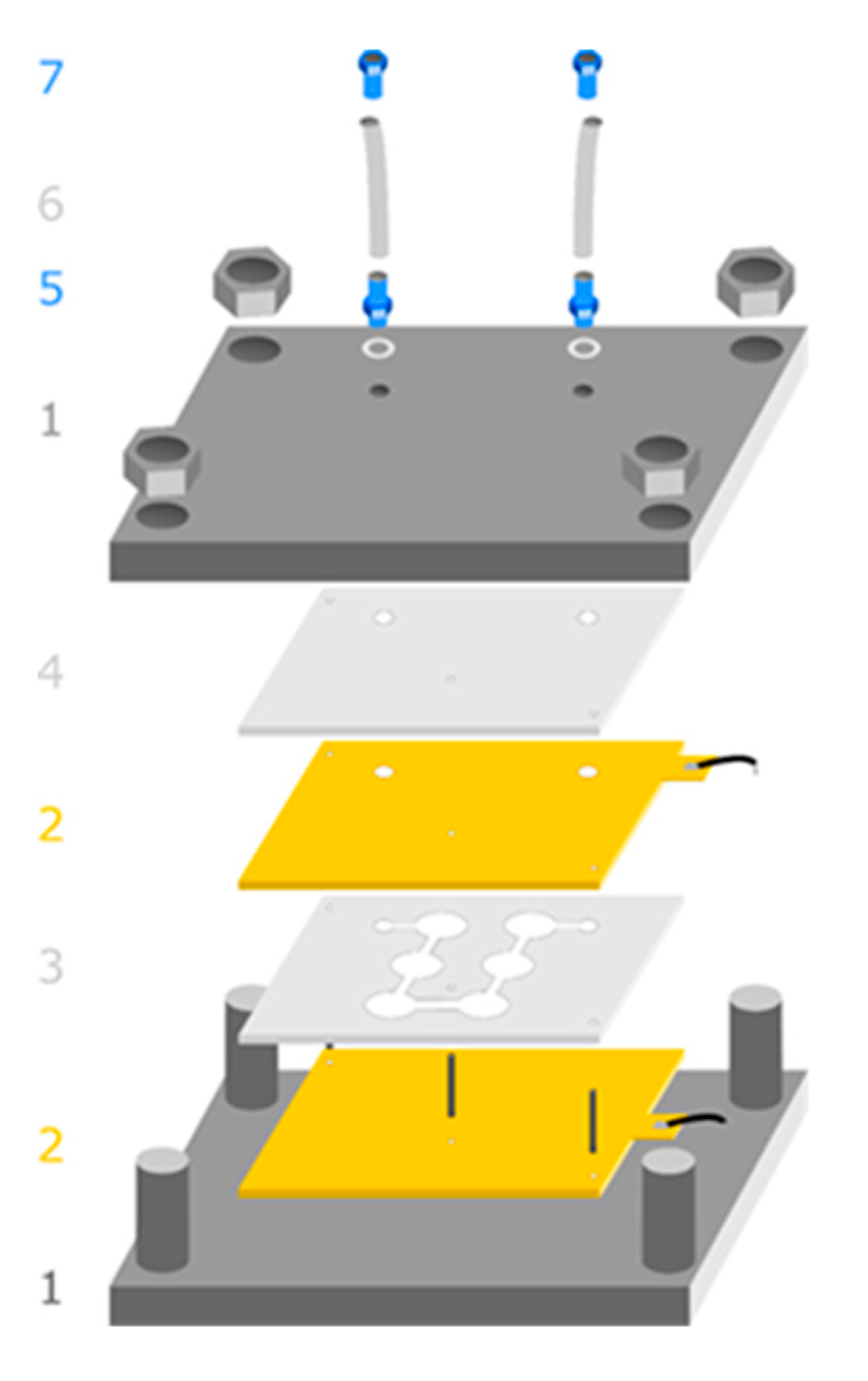 7
6
5
1
4
2
3
2
1