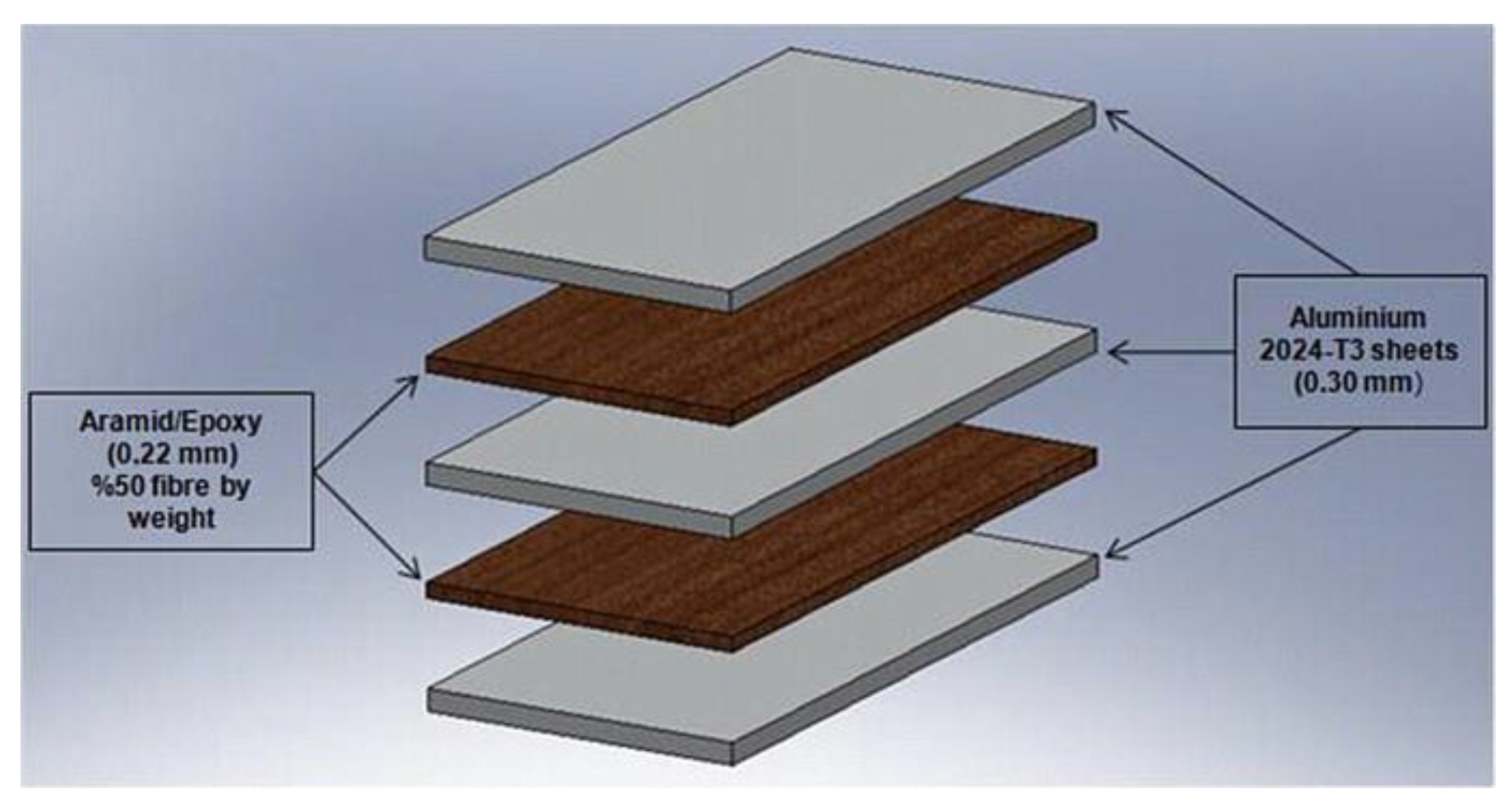 Aramid/Epoxy
(0.22 mm)
%50 fibre by weight

Aluminium
2024-T3 sheets
(0.30 mm)