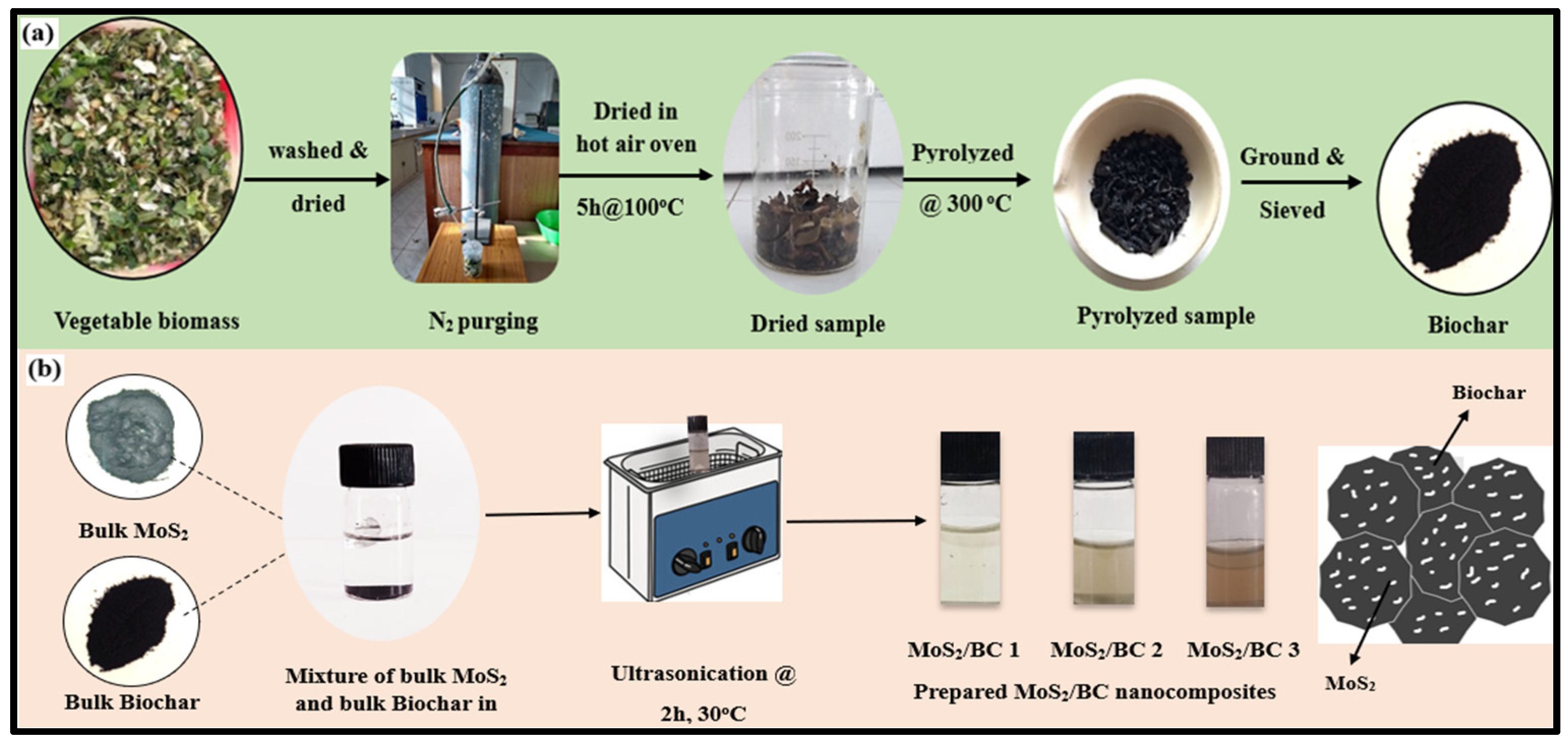 (a)

washed & dried

Dried in hot air oven 5h@100°C

Pyrolyzed @ 300 °C

Ground & Sieved

Vegetable biomass

$N_2$ purging

Dried sample

Pyrolyzed sample

Biochar

(b)

Bulk $MoS_2$

Bulk Biochar

Mixture of bulk $MoS_2$ and bulk Biochar in

Ultrasonication @ 2h, 30°C

$MoS_2$/BC 1

$MoS_2$/BC 2

$MoS_2$/BC 3

Prepared $MoS_2$/BC nanocomposites

Biochar

$MoS_2$