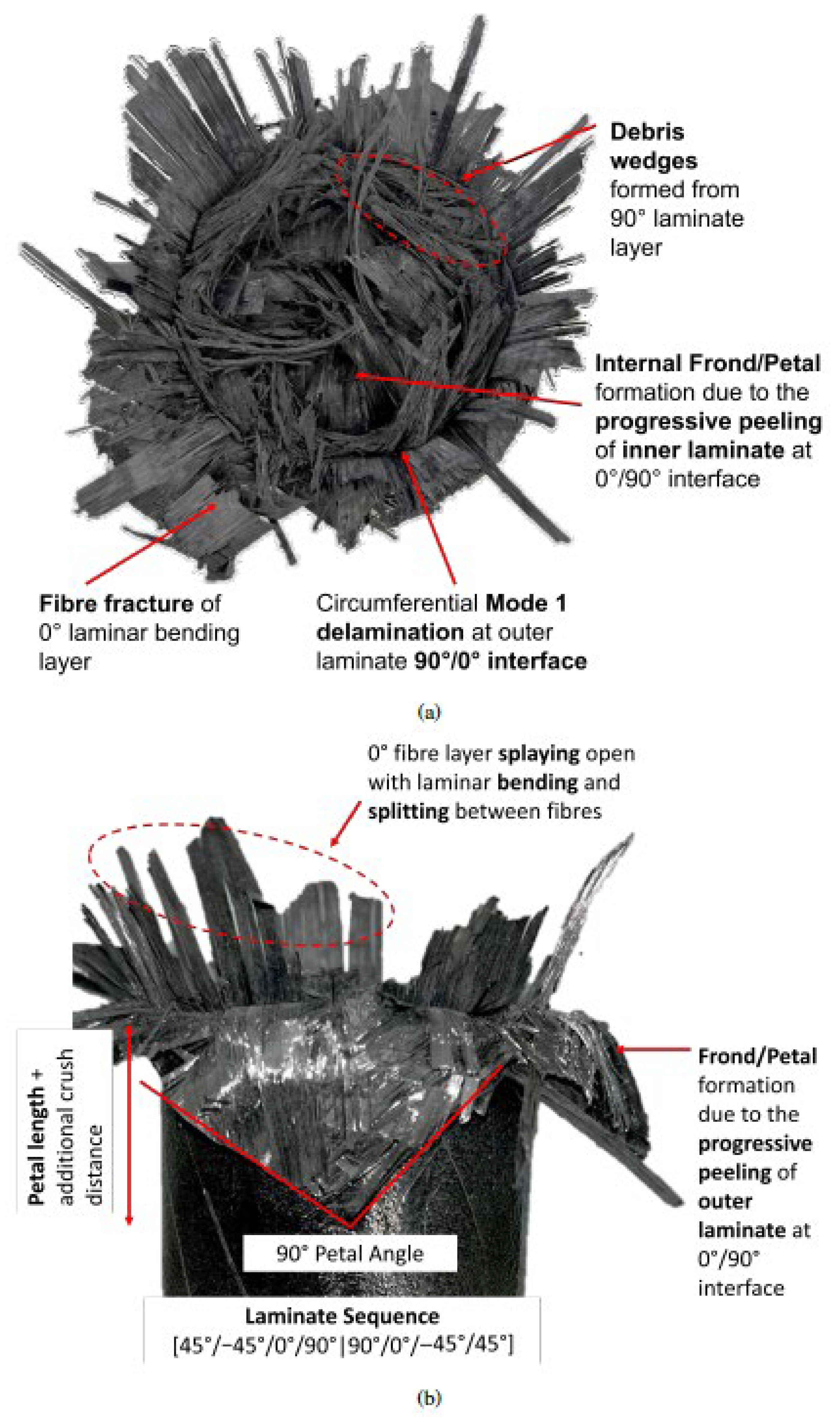 Debris wedges formed from 90° laminate layer

Internal Frond/Petal formation due to the progressive peeling of inner laminate at 0°/90° interface

Fibre fracture of 0° laminar bending layer

Circumferential Mode 1 delamination at outer laminate 90°/0° interface

(a)

0° fibre layer splaying open with laminar bending and splitting between fibres

Petal length + additional crush distance

Frond/Petal formation due to the progressive peeling of outer laminate at 0°/90° interface

90° Petal Angle

Laminate Sequence
[45°/−45°/0°/90°|90°/0°/−45°/45°]

(b)