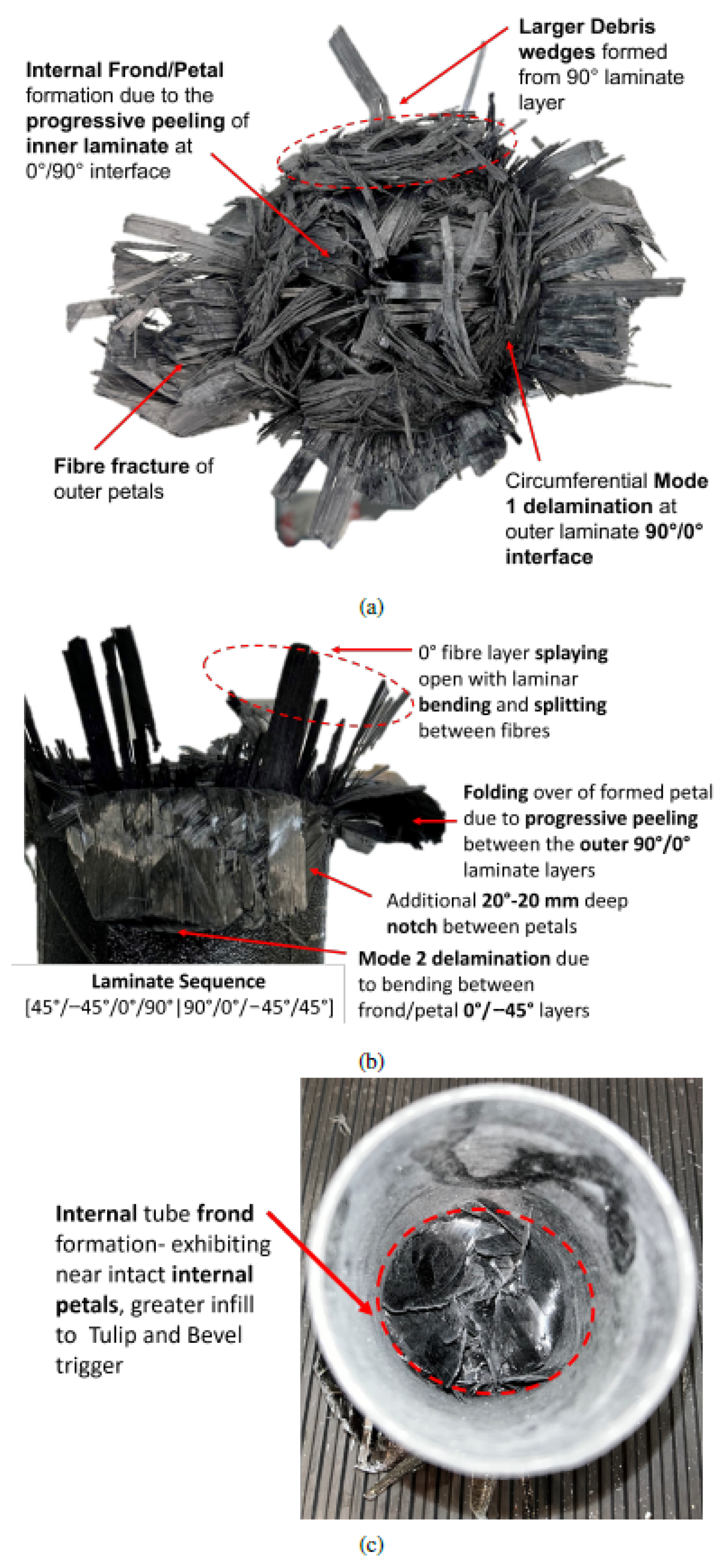 Internal Frond/Petal formation due to the progressive peeling of inner laminate at 0°/90° interface

Larger Debris wedges formed from 90° laminate layer

Fibre fracture of outer petals

Circumferential Mode 1 delamination at outer laminate 90°/0° interface

(a)

0° fibre layer splaying open with laminar bending and splitting between fibres

Folding over of formed petal due to progressive peeling between the outer 90°/0° laminate layers

Additional 20°-20 mm deep notch between petals

Mode 2 delamination due to bending between frond/petal 0°/−45° layers

Laminate Sequence
[45°/−45°/0°/90°|90°/0°/−45°/45°]

(b)

Internal tube frond formation- exhibiting near intact internal petals, greater infill to Tulip and Bevel trigger

(c)