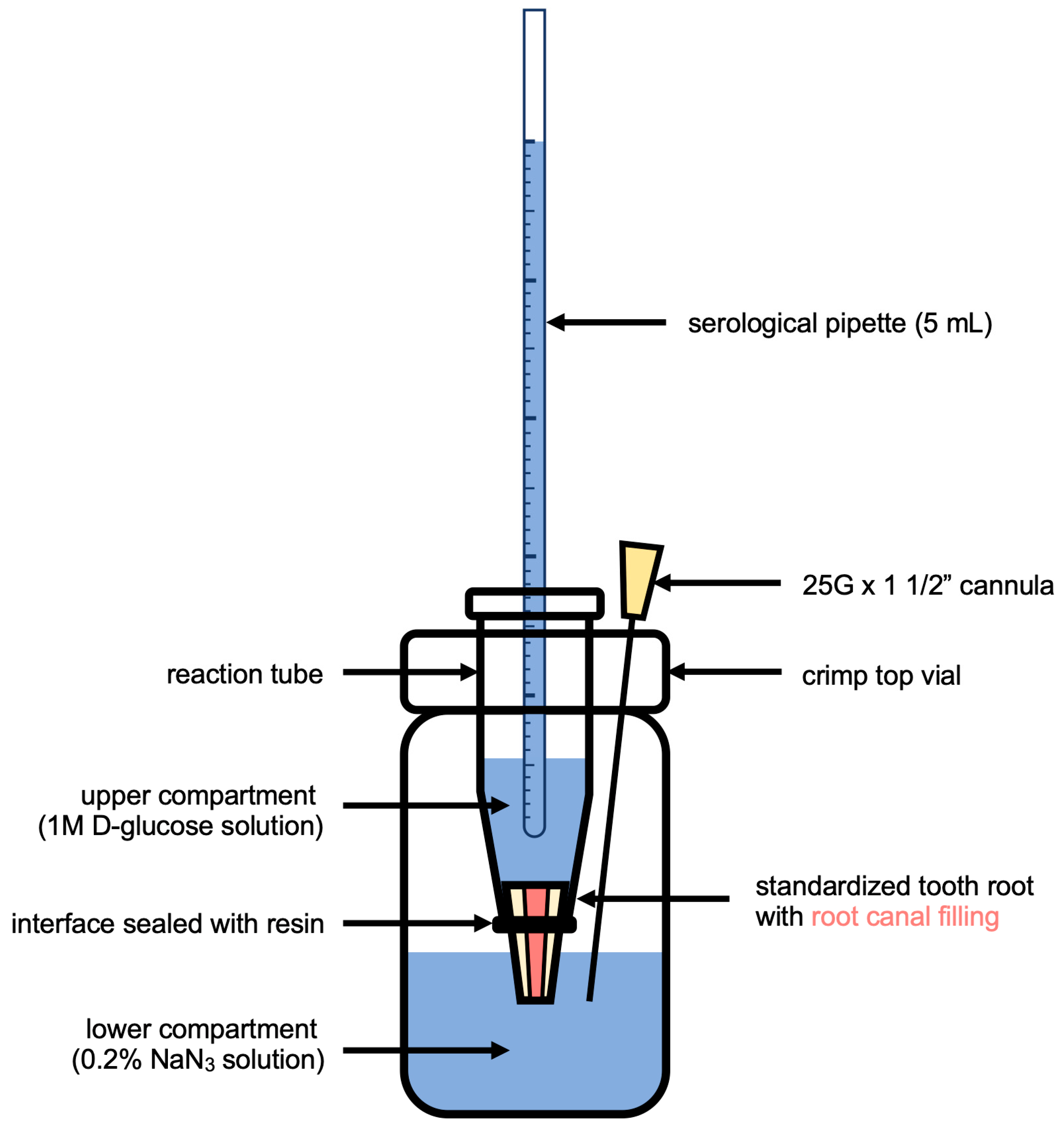 serological pipette (5 mL)

25G x 1 1/2” cannula

reaction tube

crimp top vial

upper compartment (1M D-glucose solution)

standardized tooth root with root canal filling

interface sealed with resin

lower compartment (0.2% $NaN_3$ solution)