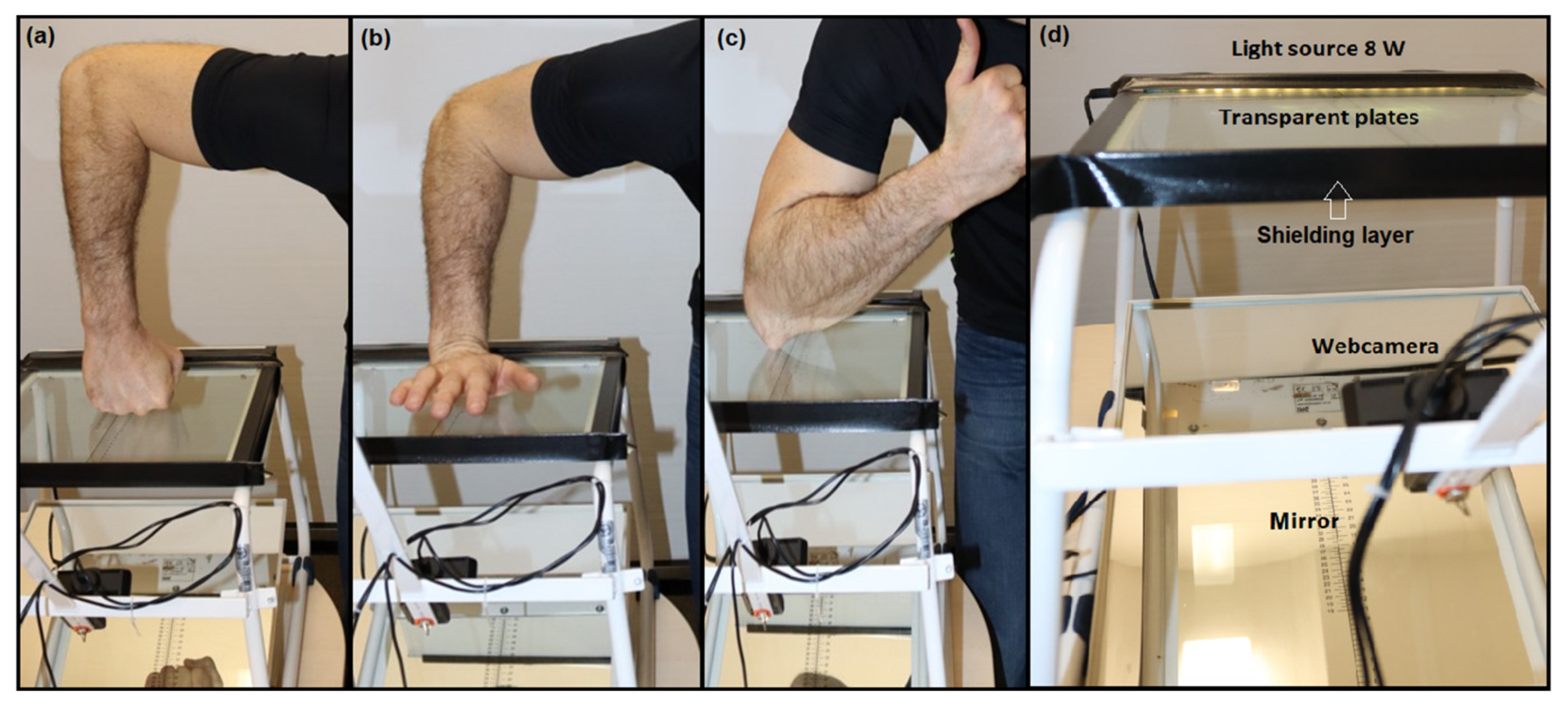 (a)

(b)

(c)

(d)

Light source 8 W

Transparent plates

Shielding layer

Webcamera

Mirror