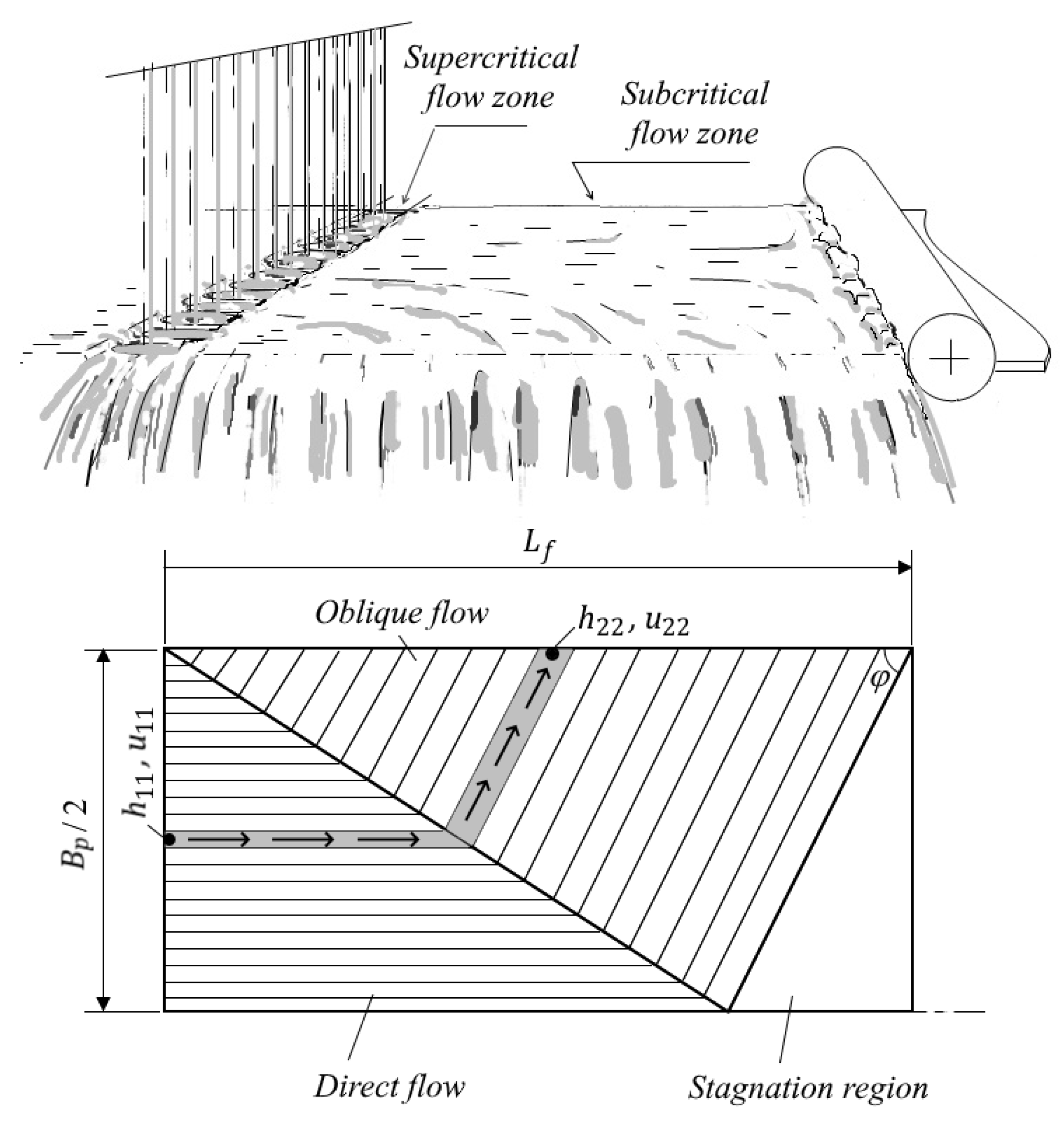 Supercritical flow zone

Subcritical flow zone

$L_f$

Oblique flow

$h_{22}, u_{22}$

$\varphi$

$h_{11}, u_{11}$

$B_p/2$

Direct flow

Stagnation region