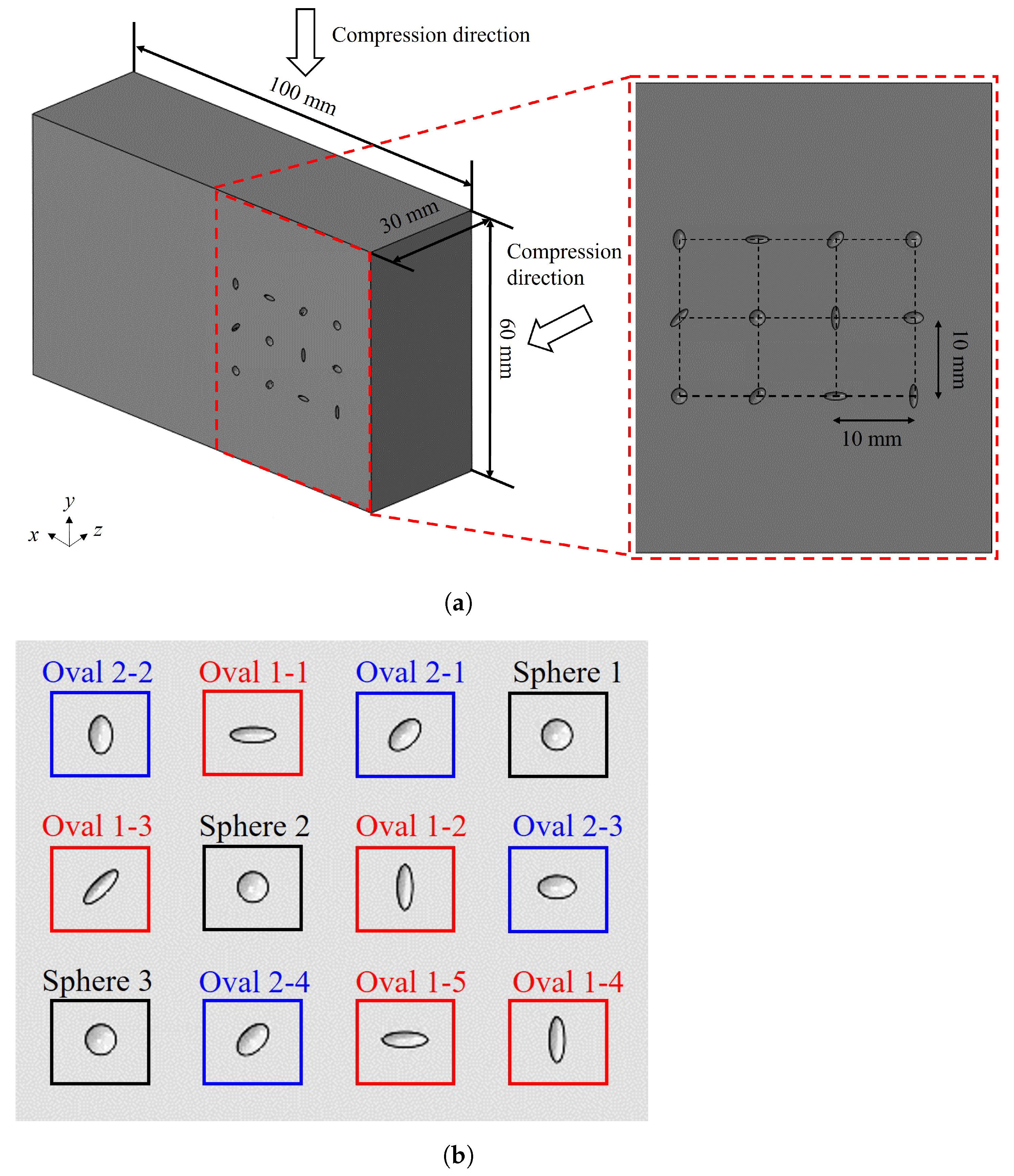 Compression direction

100 mm

30 mm

Compression direction

60 mm

10 mm

10 mm

y

x

z

(a)

Oval 2-2

Oval 1-1

Oval 2-1

Sphere 1

Oval 1-3

Sphere 2

Oval 1-2

Oval 2-3

Sphere 3

Oval 2-4

Oval 1-5

Oval 1-4

(b)