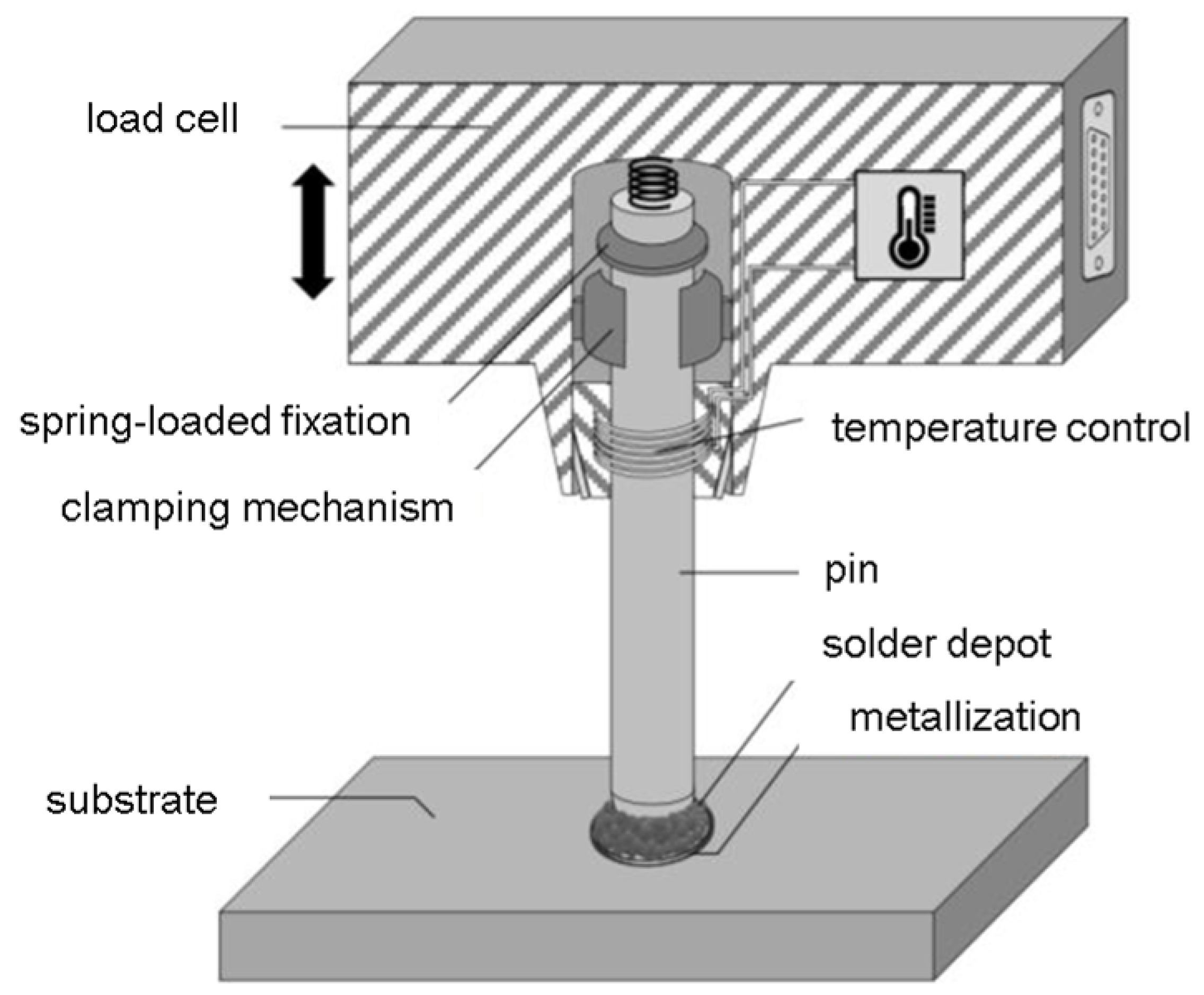 load cell

spring-loaded fixation

temperature control

clamping mechanism

pin

solder depot

metallization

substrate