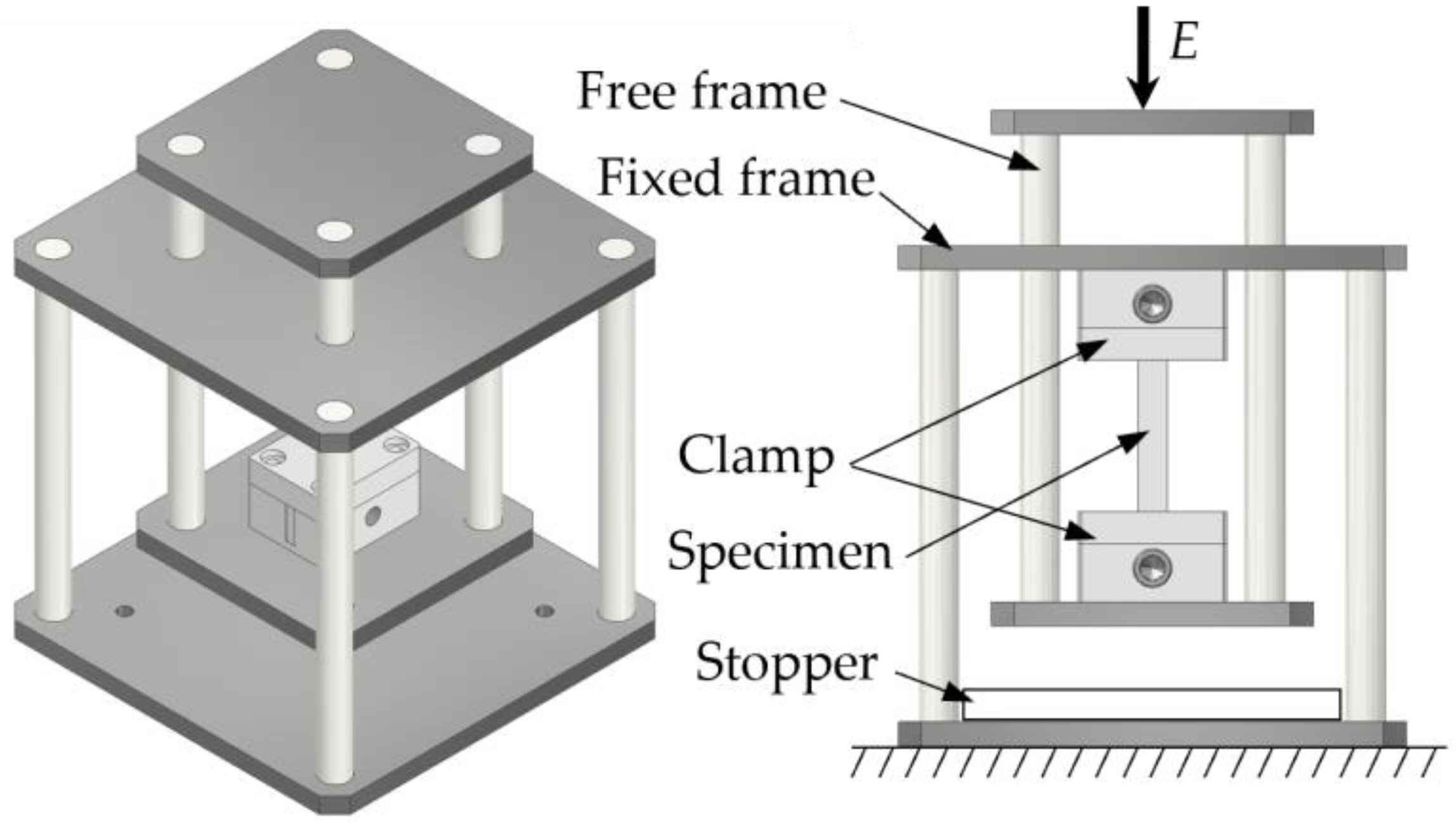 $E$

Free frame

Fixed frame

Clamp

Specimen

Stopper