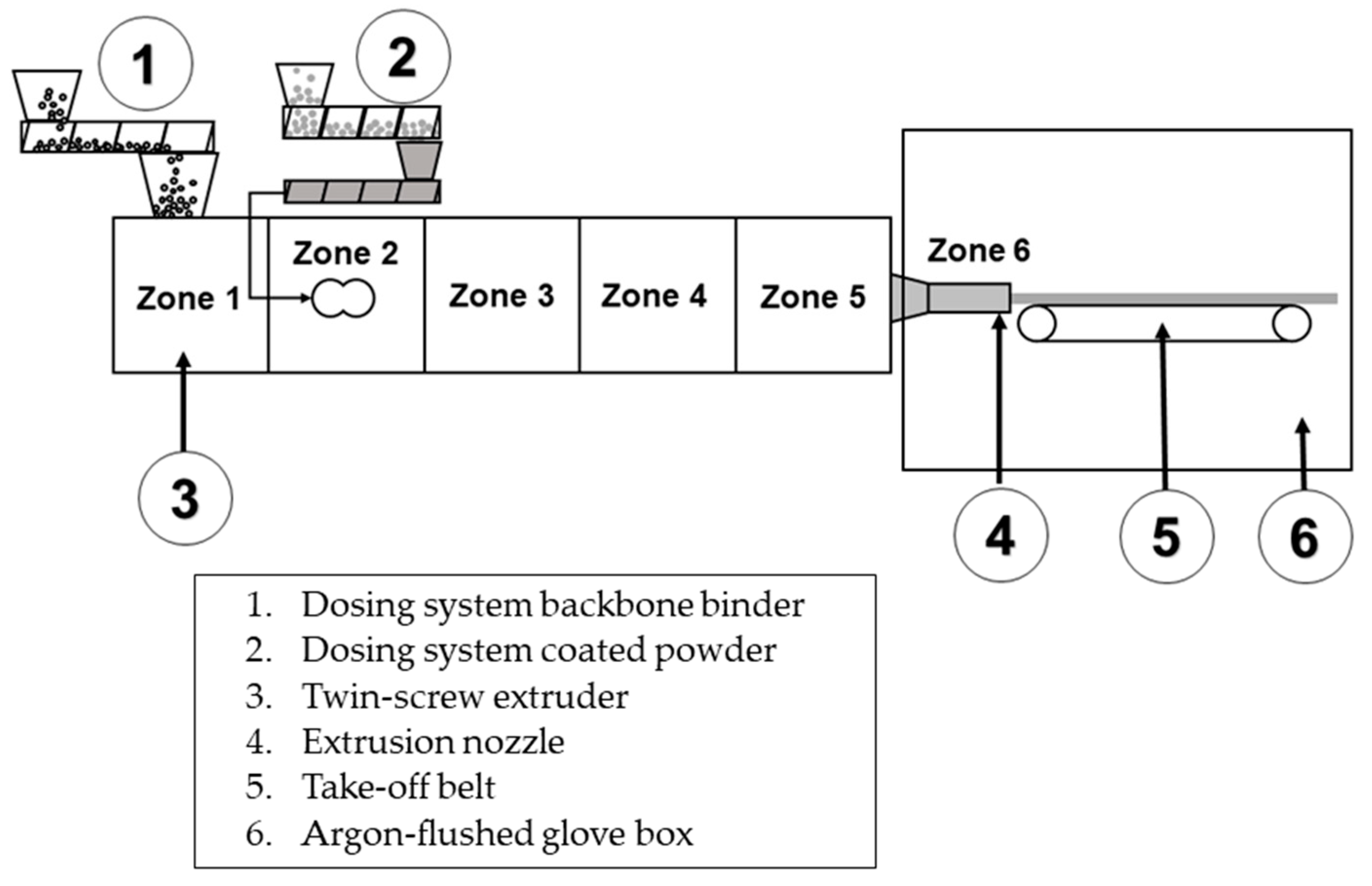 1

2

Zone 1

Zone 2

Zone 3

Zone 4

Zone 5

Zone 6

3

4

5

6

1. Dosing system backbone binder
2. Dosing system coated powder
3. Twin-screw extruder
4. Extrusion nozzle
5. Take-off belt
6. Argon-flushed glove box