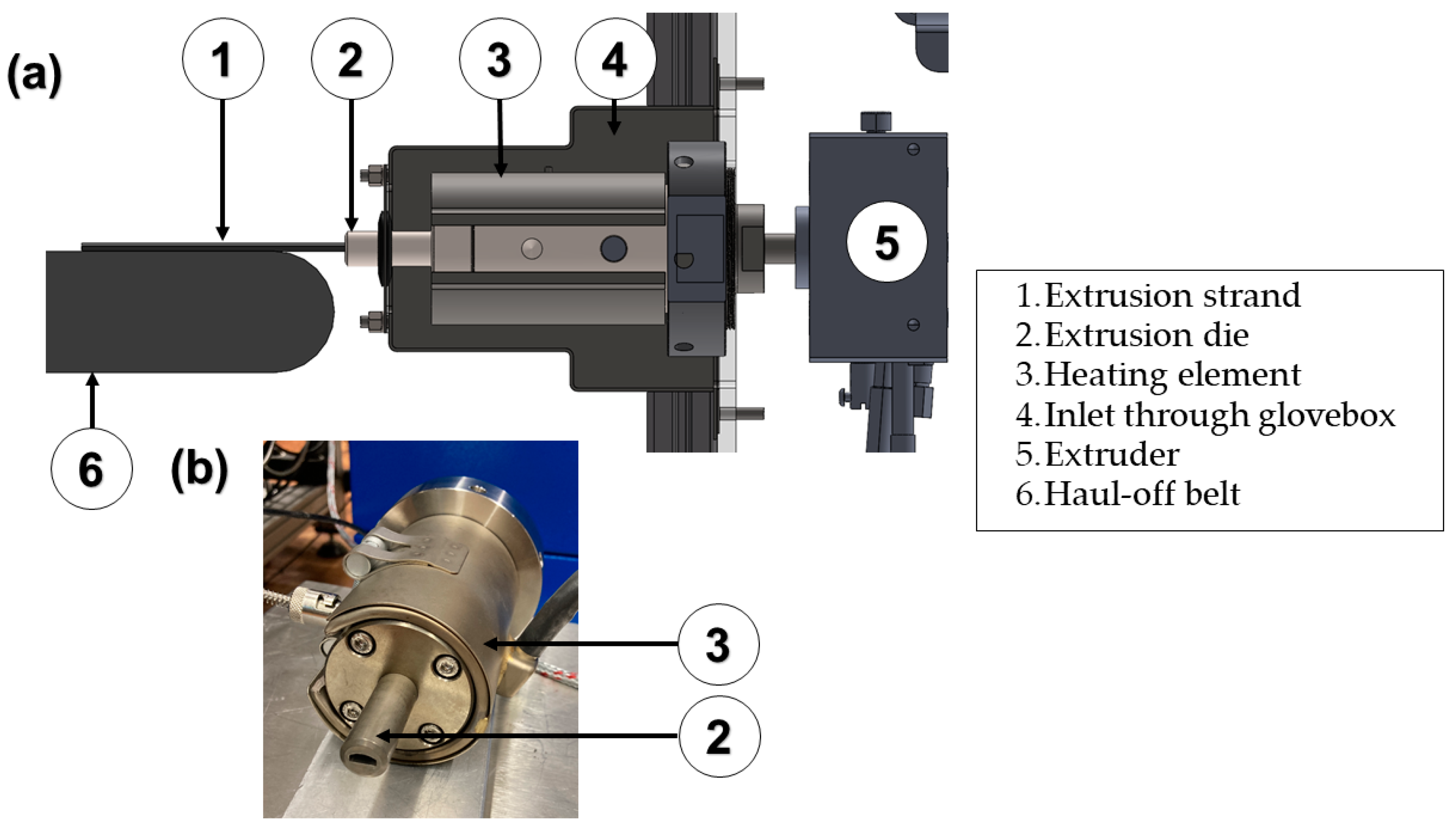 (a)

1

2

3

4

5

6

(b)

3

2

1. Extrusion strand
2. Extrusion die
3. Heating element
4. Inlet through glovebox
5. Extruder
6. Haul-off belt