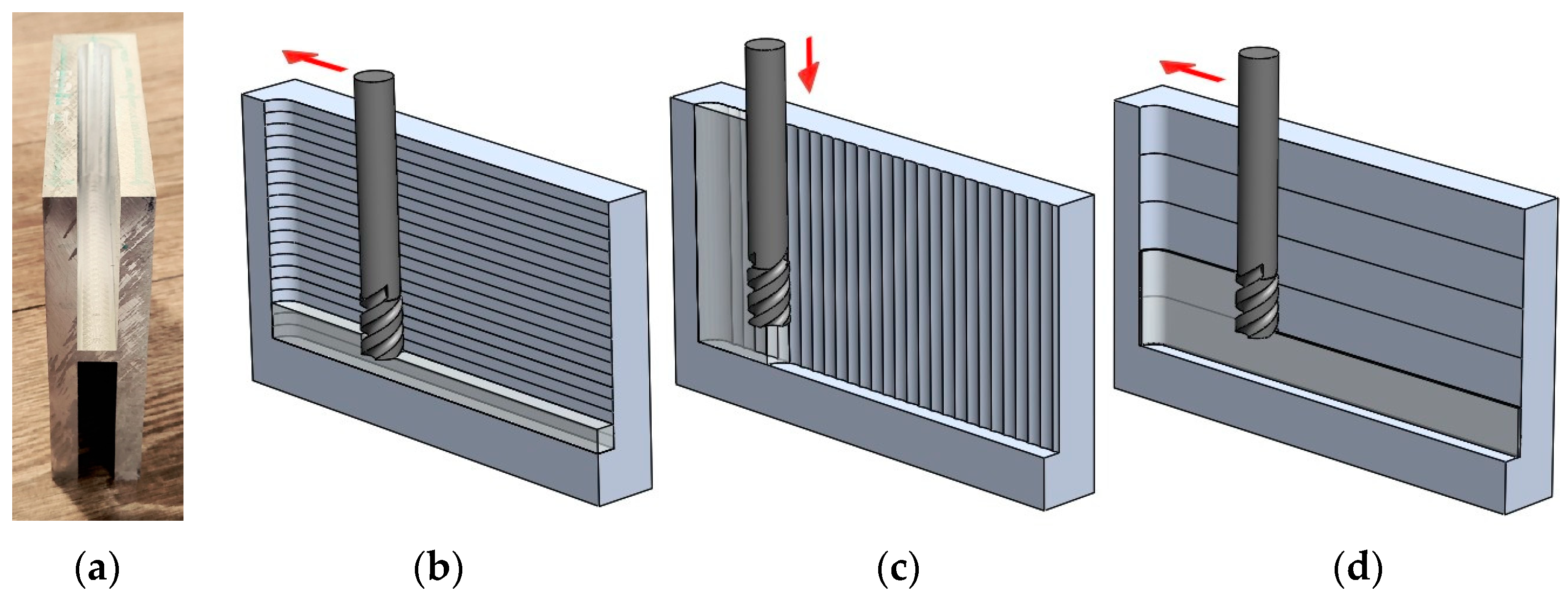 (a)

(b)

(c)

(d)