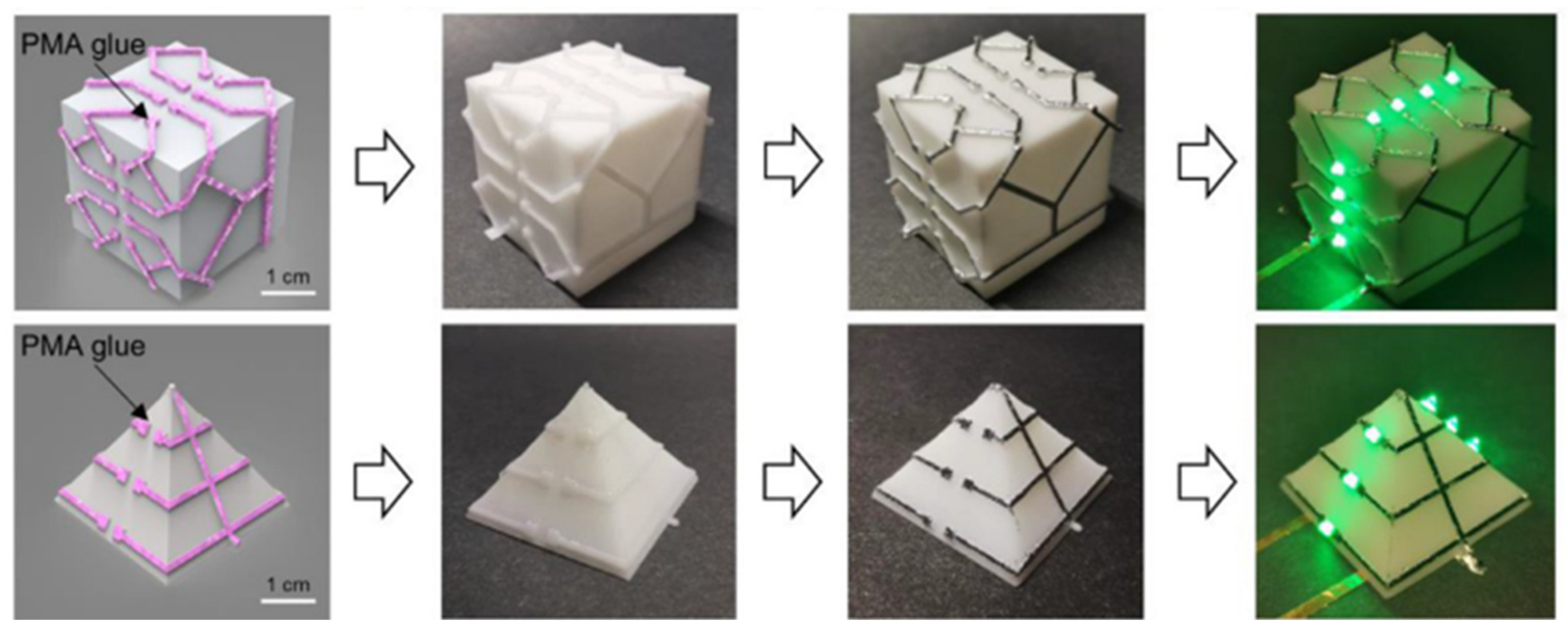 PMA glue

1 cm

PMA glue

1 cm