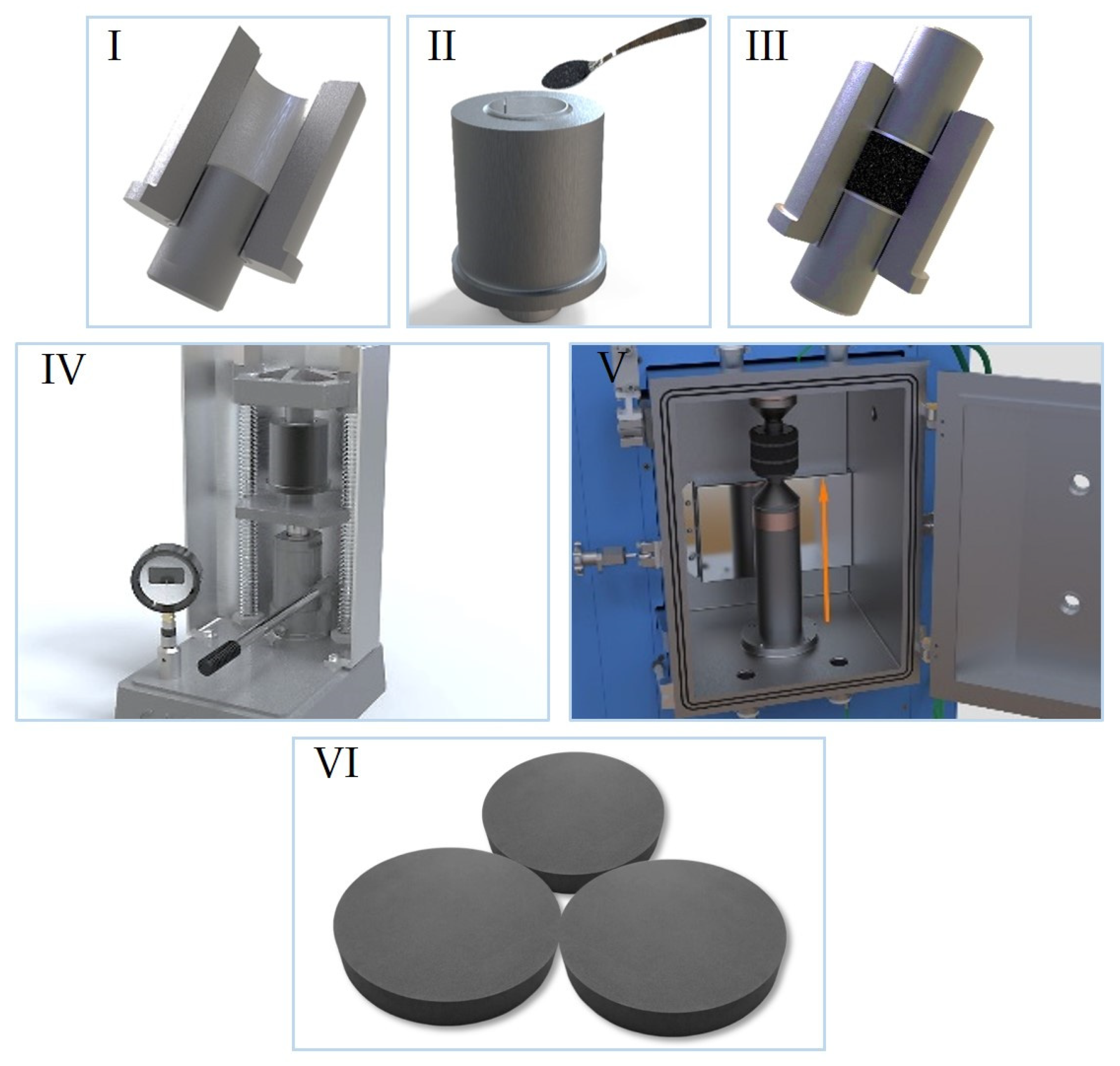 I

II

III

IV

V

VI