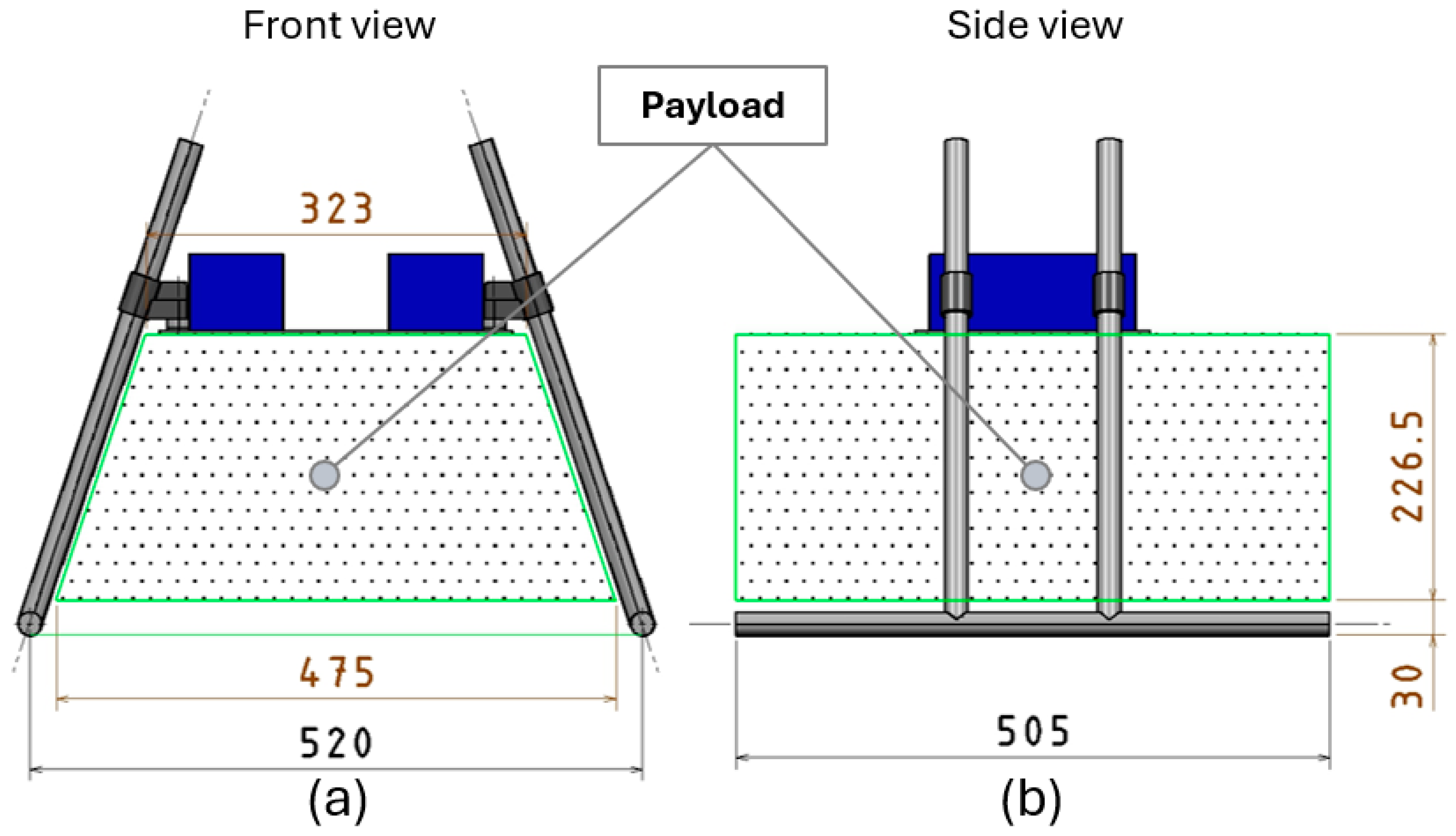 Front view

Side view

Payload

323

475

520

(a)

226.5

30

505

(b)