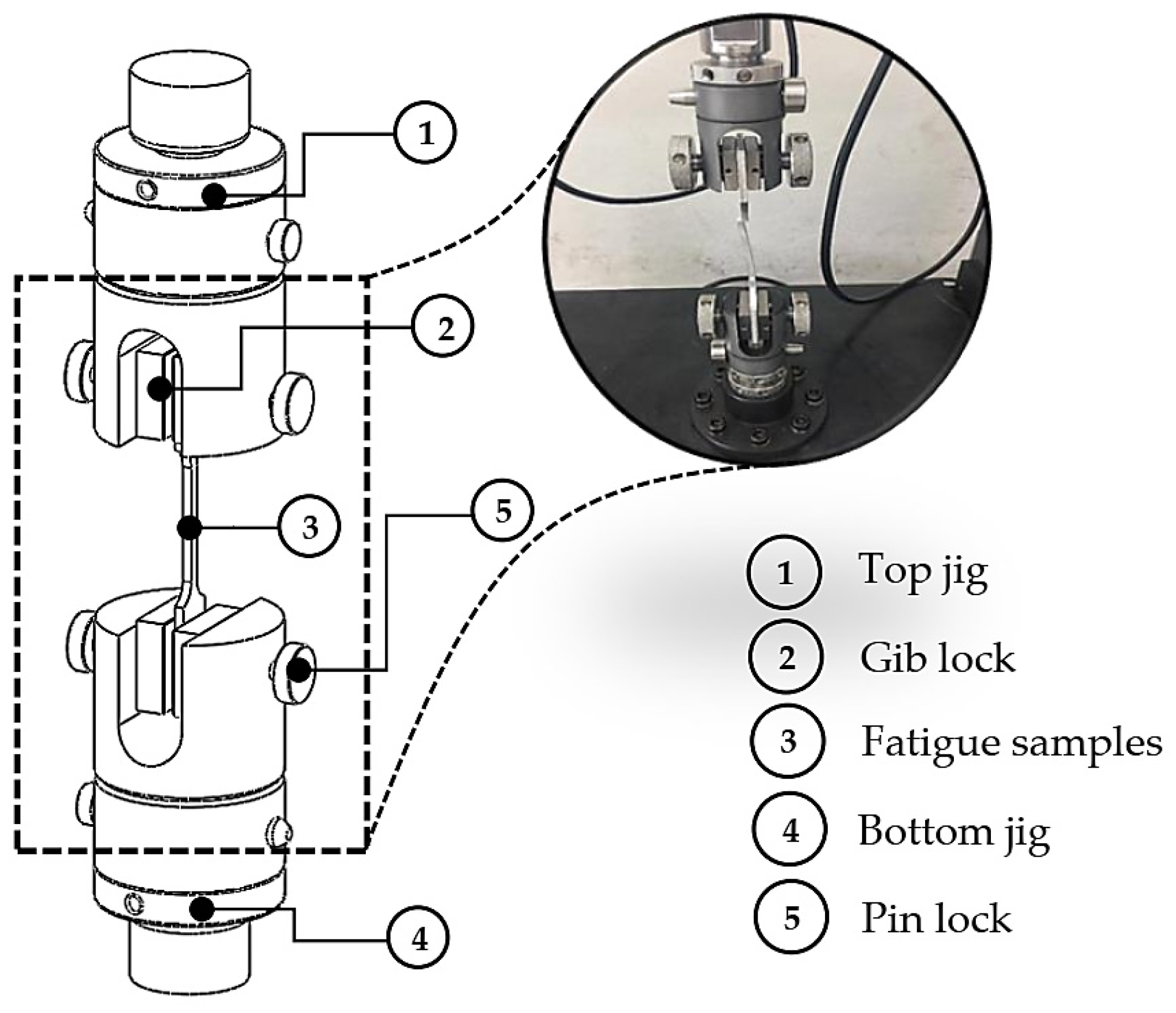 1
2
3
5
4

1 Top jig
2 Gib lock
3 Fatigue samples
4 Bottom jig
5 Pin lock