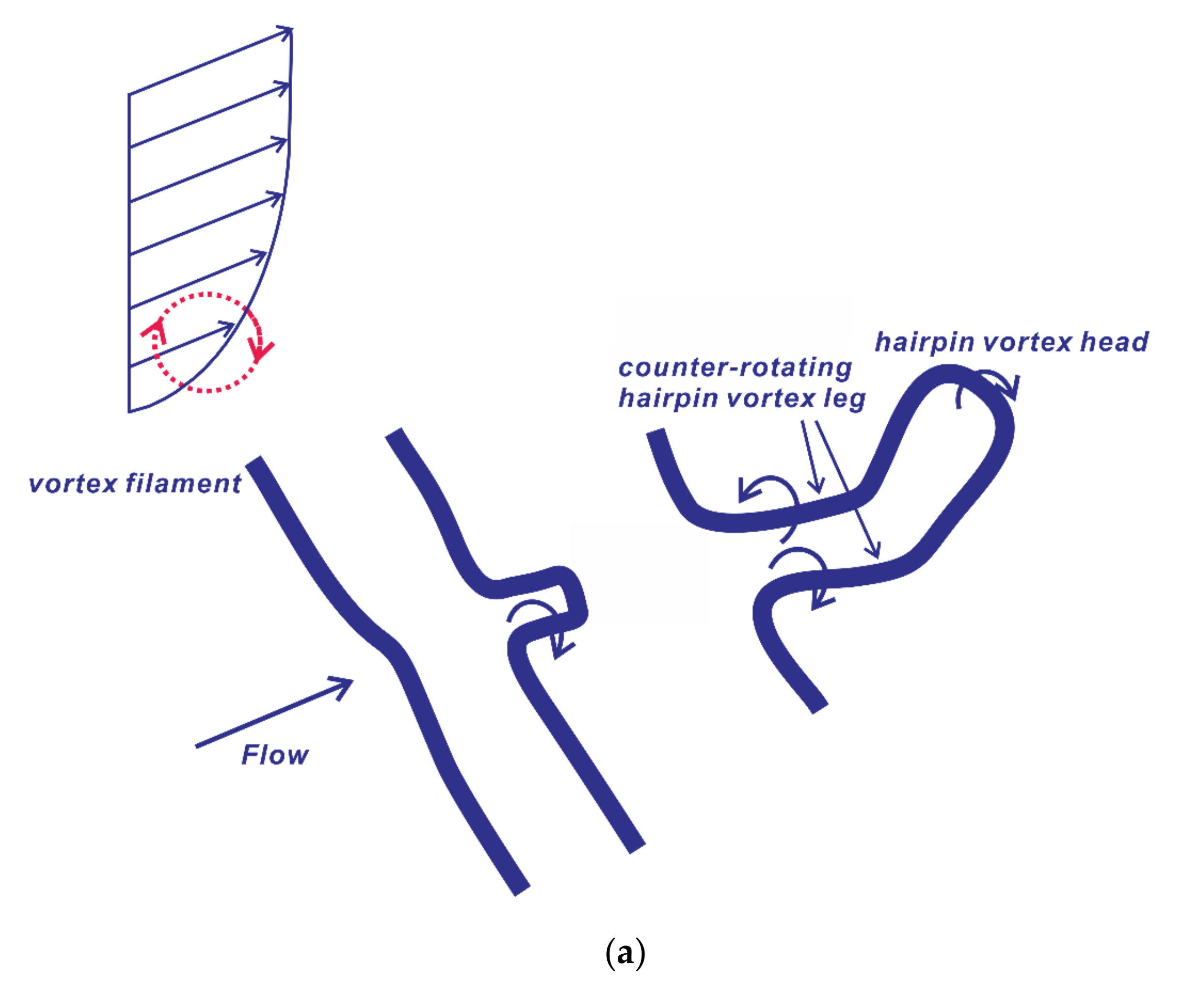 hairpin vortex head

counter-rotating hairpin vortex leg

vortex filament

Flow

(a)