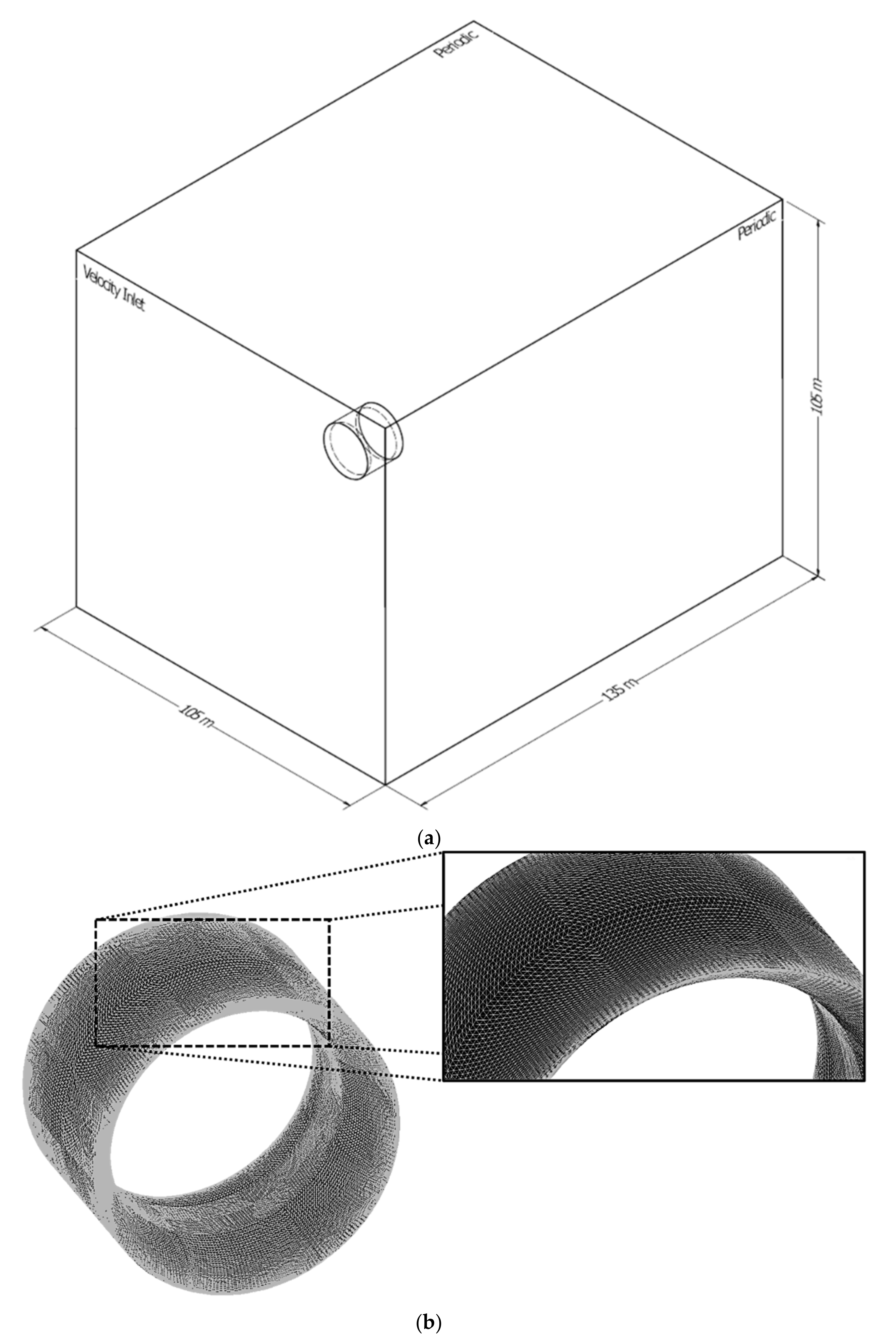 Periodic

Periodic

Velocity Inlet

105 m

105 m

135 m

(a)

(b)