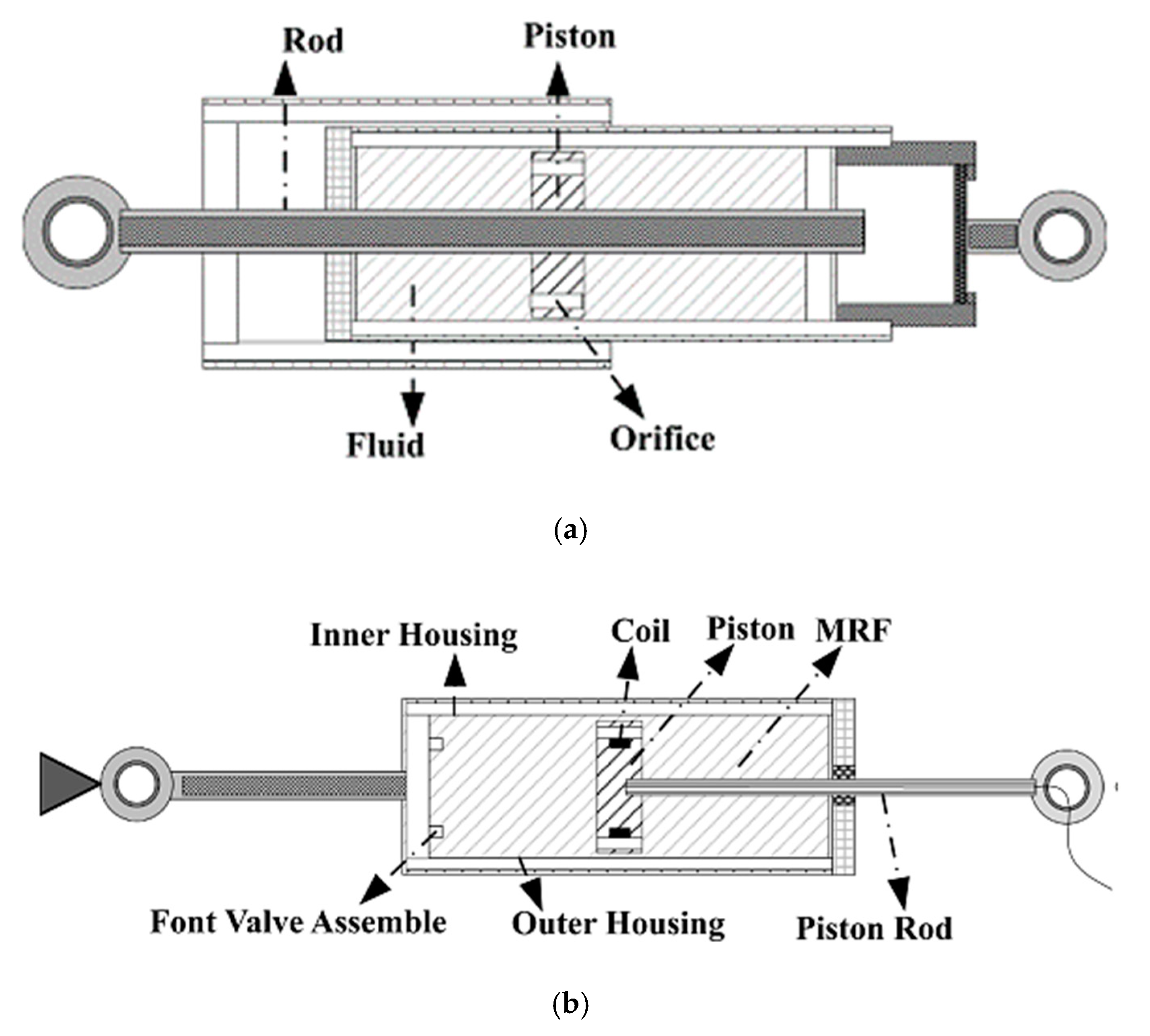 Rod

Piston

Fluid

Orifice

(a)

Inner Housing

Coil

Piston

MRF

Font Valve Assemble

Outer Housing

Piston Rod

(b)