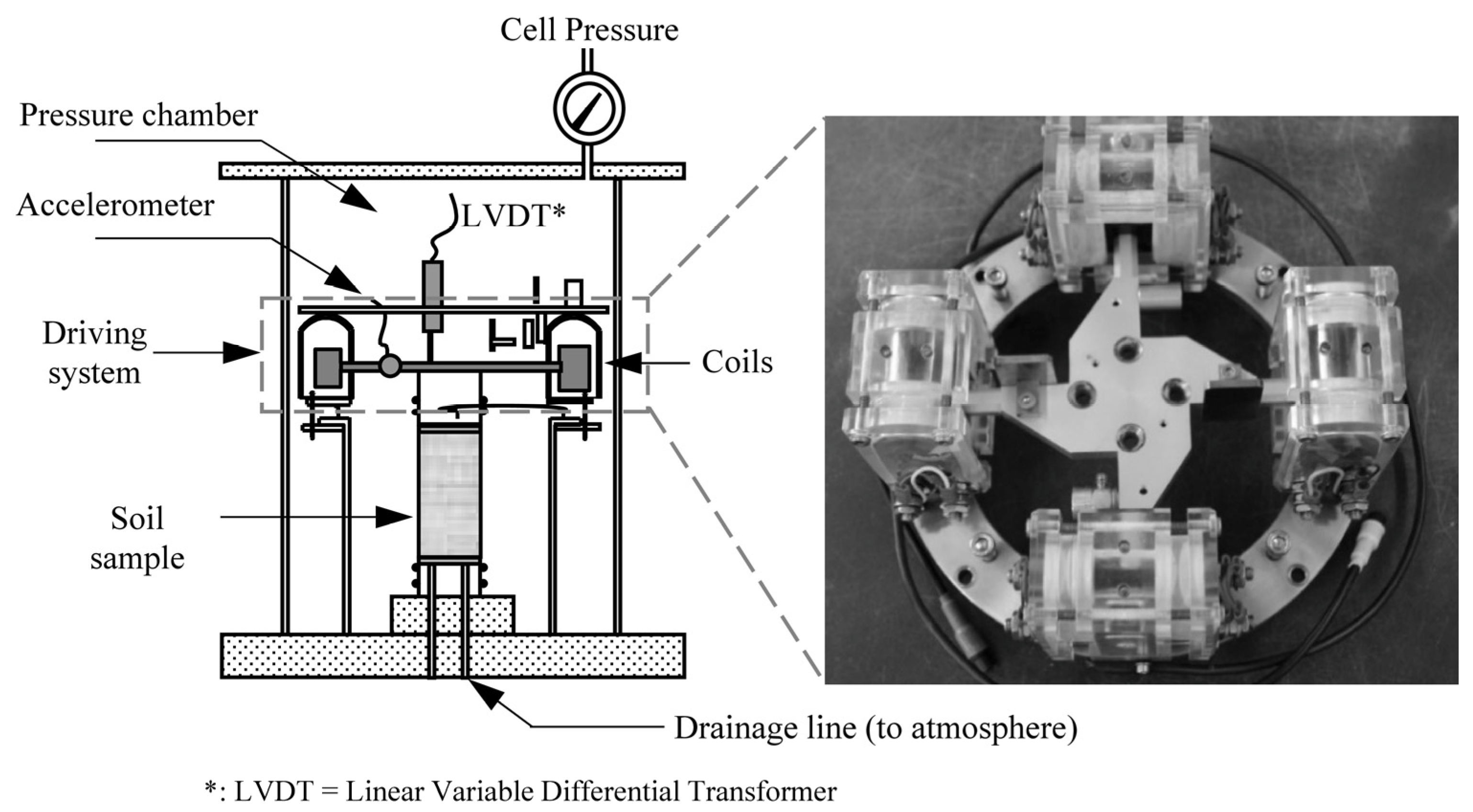 Cell Pressure

Pressure chamber

Accelerometer

LVDT*

Driving system

Coils

Soil sample

Drainage line (to atmosphere)

*: LVDT = Linear Variable Differential Transformer