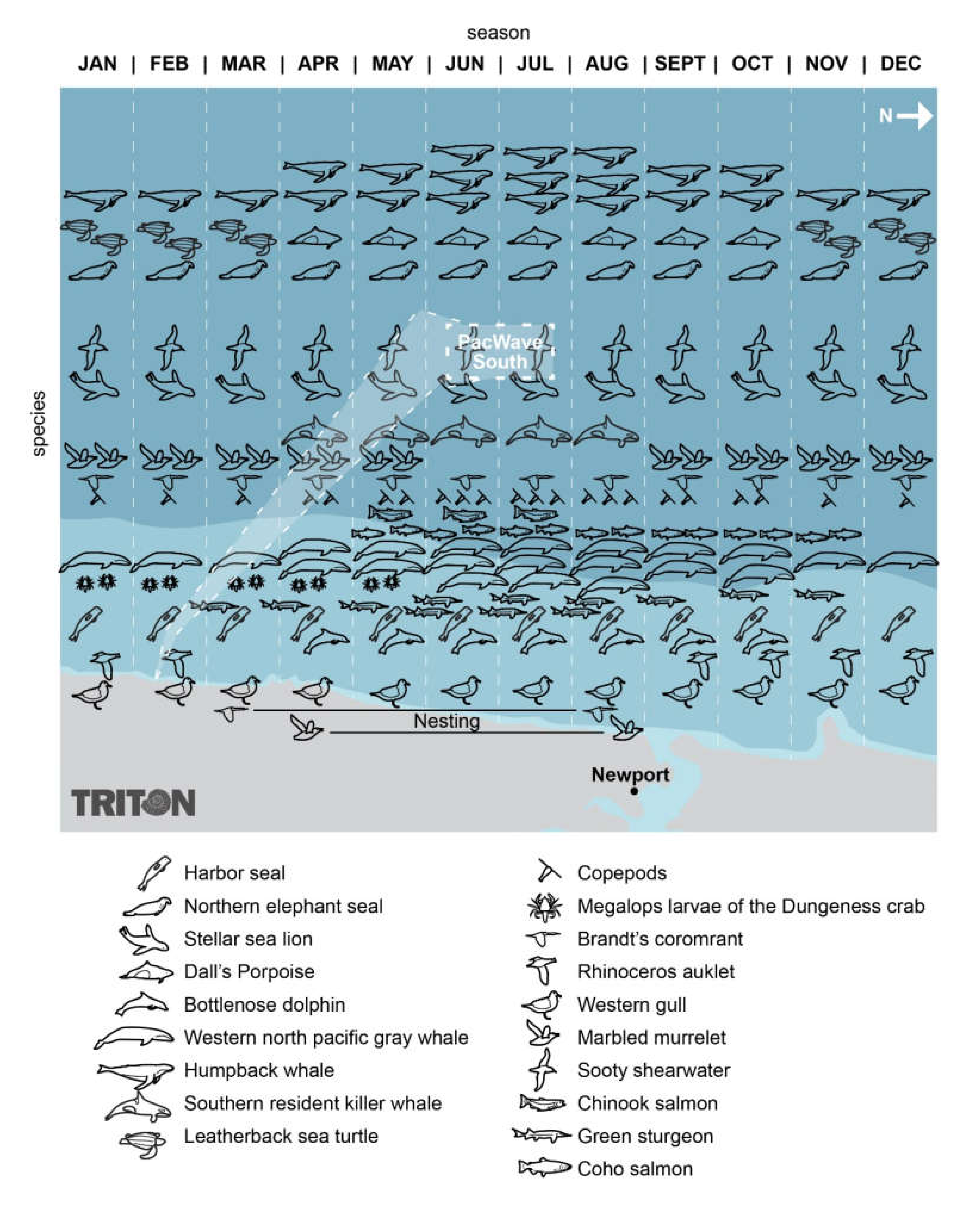 season

JAN | FEB | MAR | APR | MAY | JUN | JUL | AUG | SEPT | OCT | NOV | DEC

N

species

PacWave South

Nesting

Newport

TRITON

Harbor seal
Northern elephant seal
Stellar sea lion
Dall's Porpoise
Bottlenose dolphin
Western north pacific gray whale
Humpback whale
Southern resident killer whale
Leatherback sea turtle

Copepods
Megalops larvae of the Dungeness crab
Brandt's coromrant
Rhinoceros auklet
Western gull
Marbled murrelet
Sooty shearwater
Chinook salmon
Green sturgeon
Coho salmon