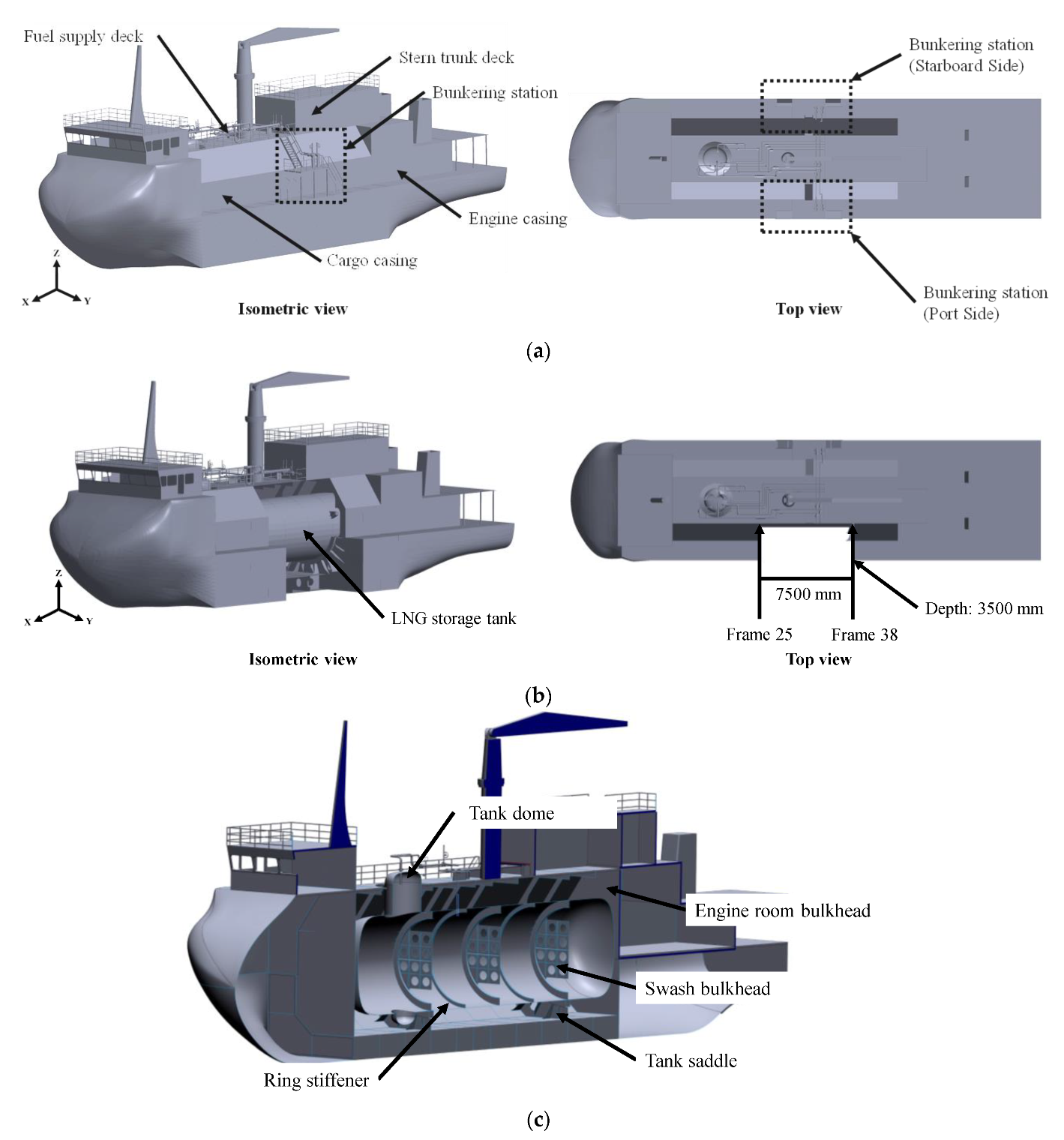 Fuel supply deck
Stern trunk deck
Bunkering station
Engine casing
Cargo casing
Z
X
Y
Isometric view

Bunkering station (Starboard Side)
Bunkering station (Port Side)
Top view

(a)

Z
X
Y
LNG storage tank
Isometric view

7500 mm
Depth: 3500 mm
Frame 25
Frame 38
Top view

(b)

Tank dome
Engine room bulkhead
Swash bulkhead
Tank saddle
Ring stiffener

(c)