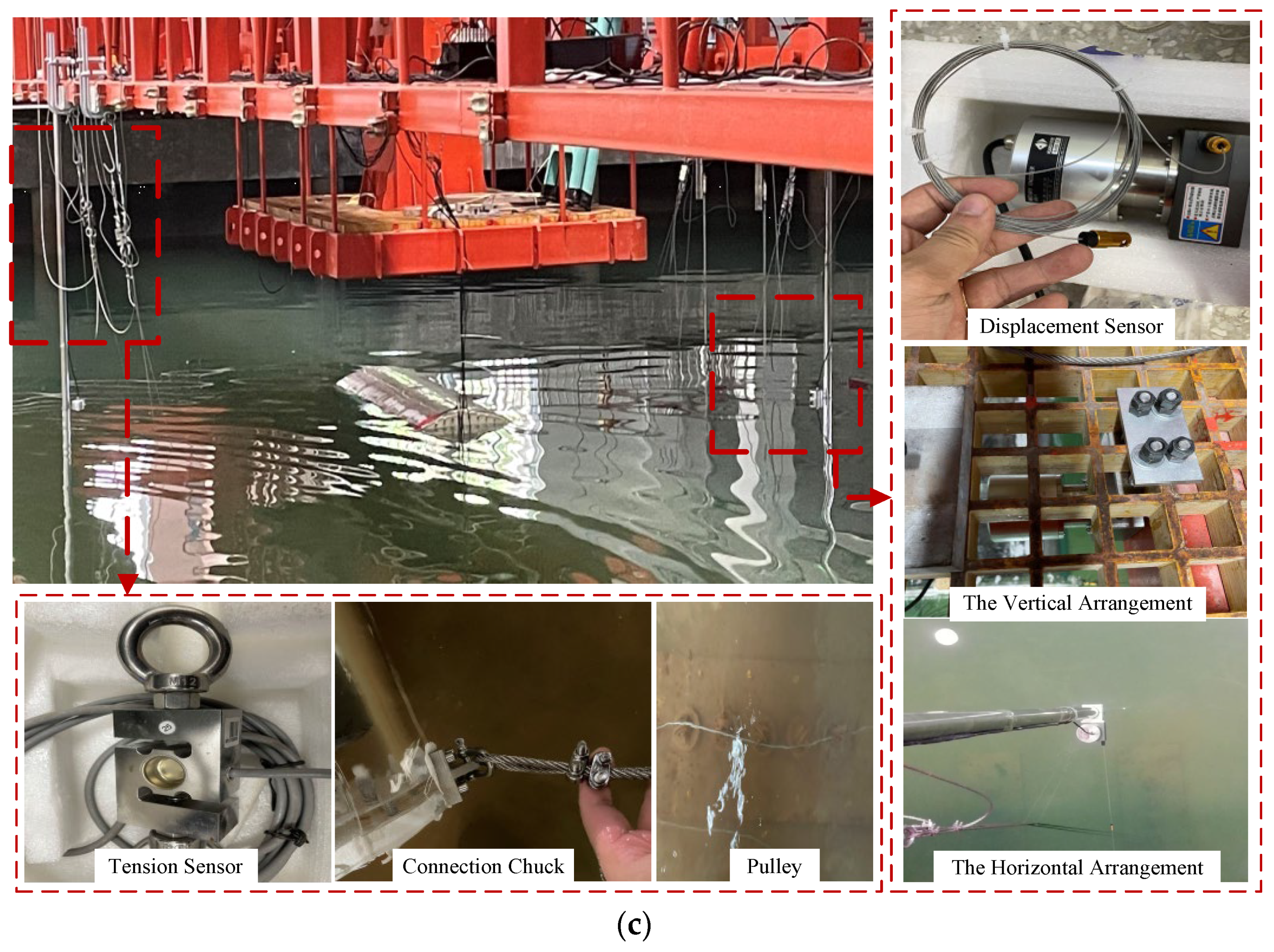 Displacement Sensor

The Vertical Arrangement

The Horizontal Arrangement

M12

Tension Sensor

Connection Chuck

Pulley

(c)