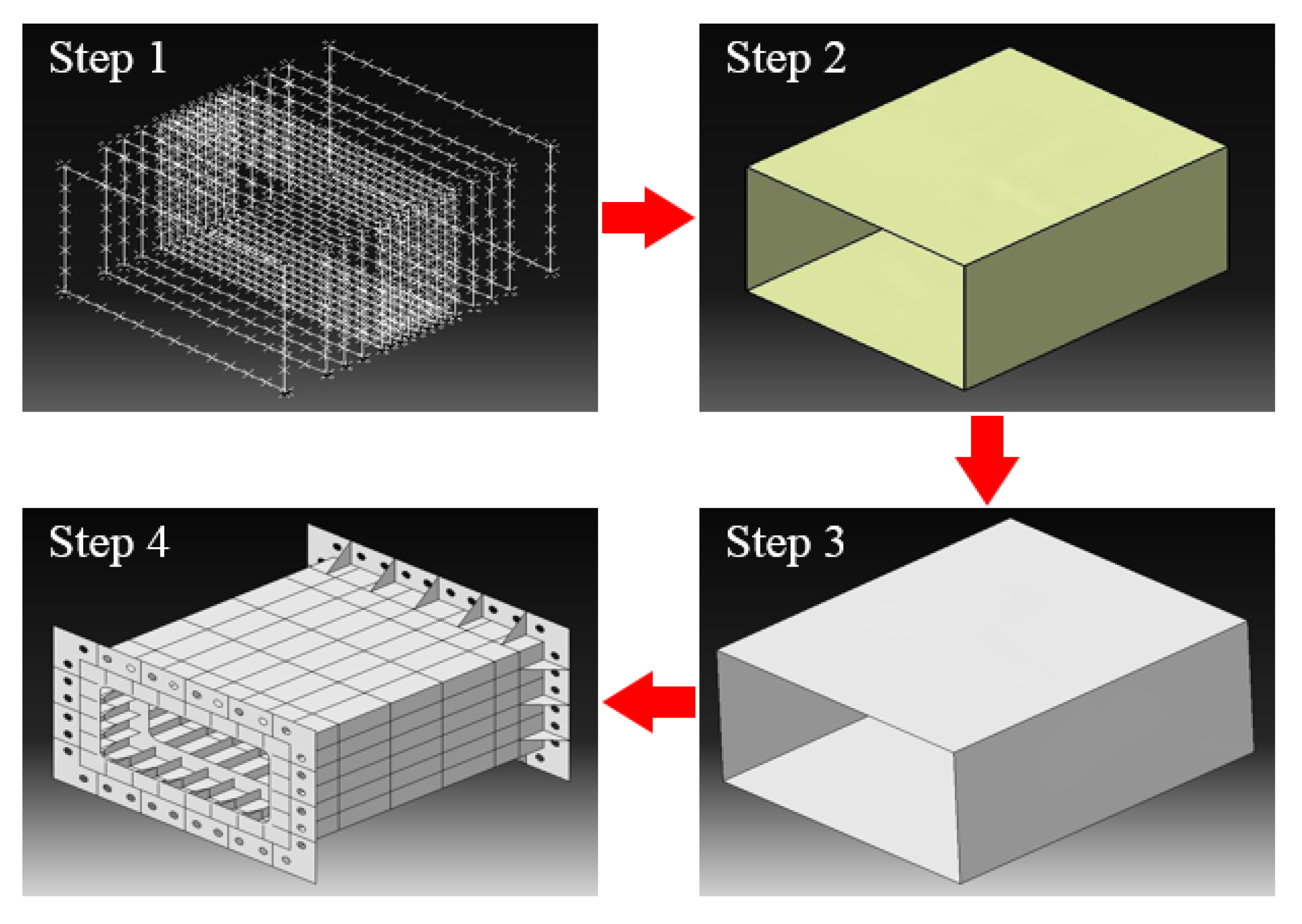 Step 1

Step 2

Step 3

Step 4